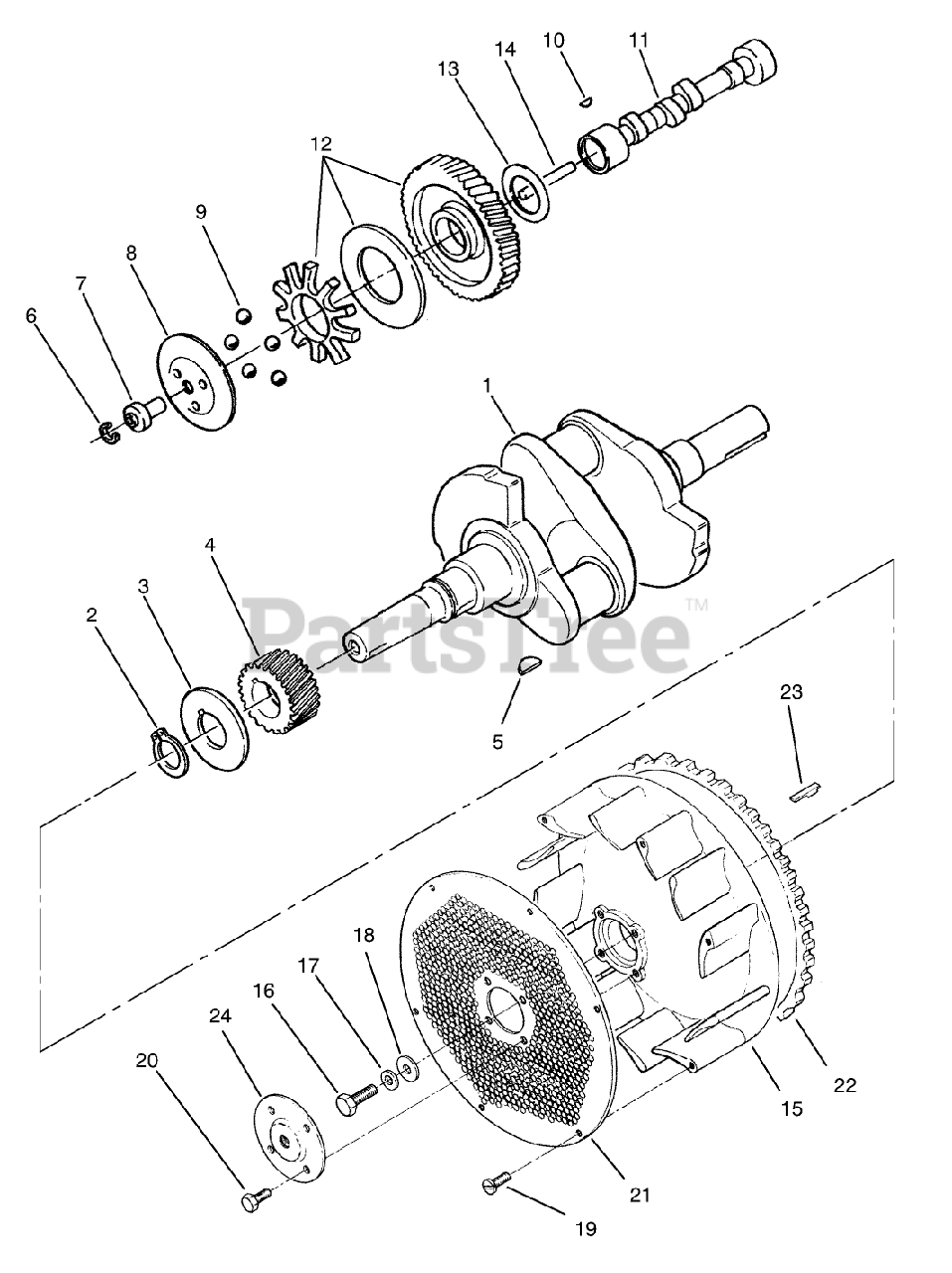 10
11
14
13
12
9
8
7
6
1
4
3
2
PartsTree™
5
23
18
17
16
24
20
22
15
21
19