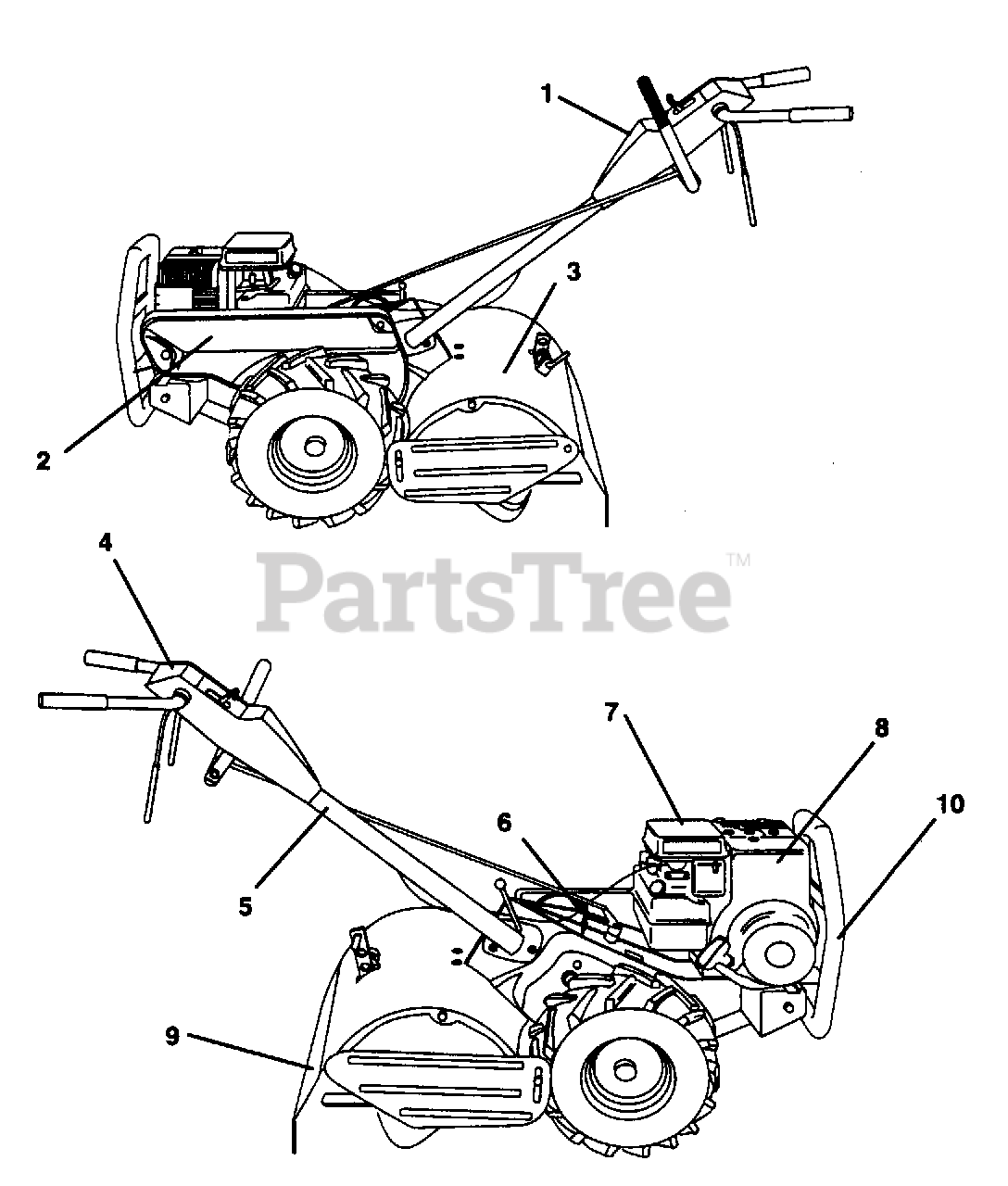 1
3
2
4
PartsTree™
7
8
10
6
5
9