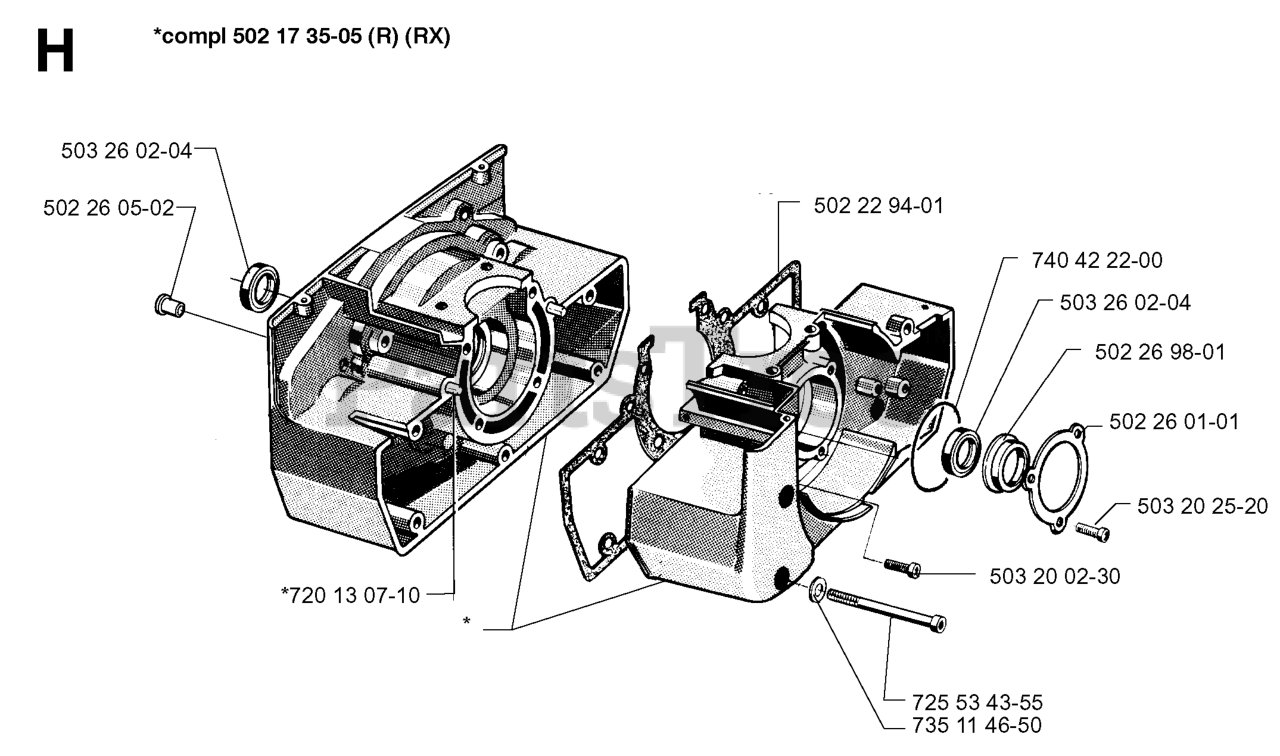 H

*compl 502 17 35-05 (R) (RX)

503 26 02-04
502 26 05-02
502 22 94-01
740 42 22-00
503 26 02-04
502 26 98-01
502 26 01-01
503 20 25-20
503 20 02-30
*720 13 07-10
*
725 53 43-55
735 11 46-50