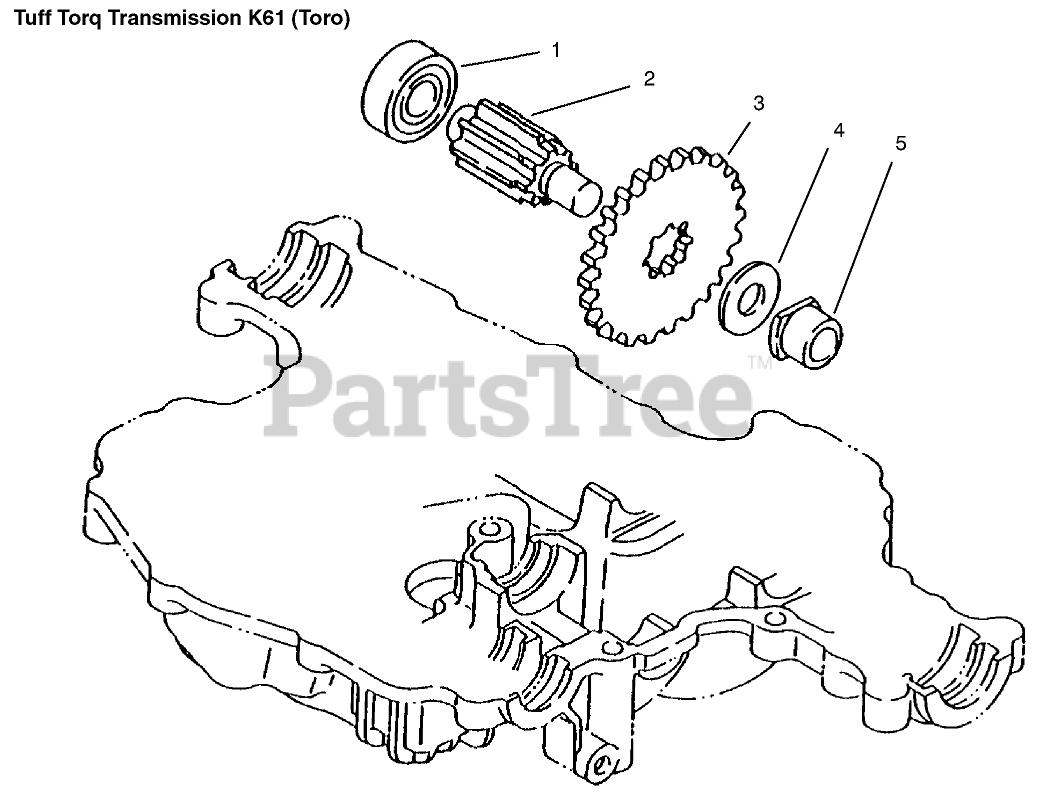 Tuff Torq Transmission K61 (Toro)

1
2
3
4
5

PartsTree™