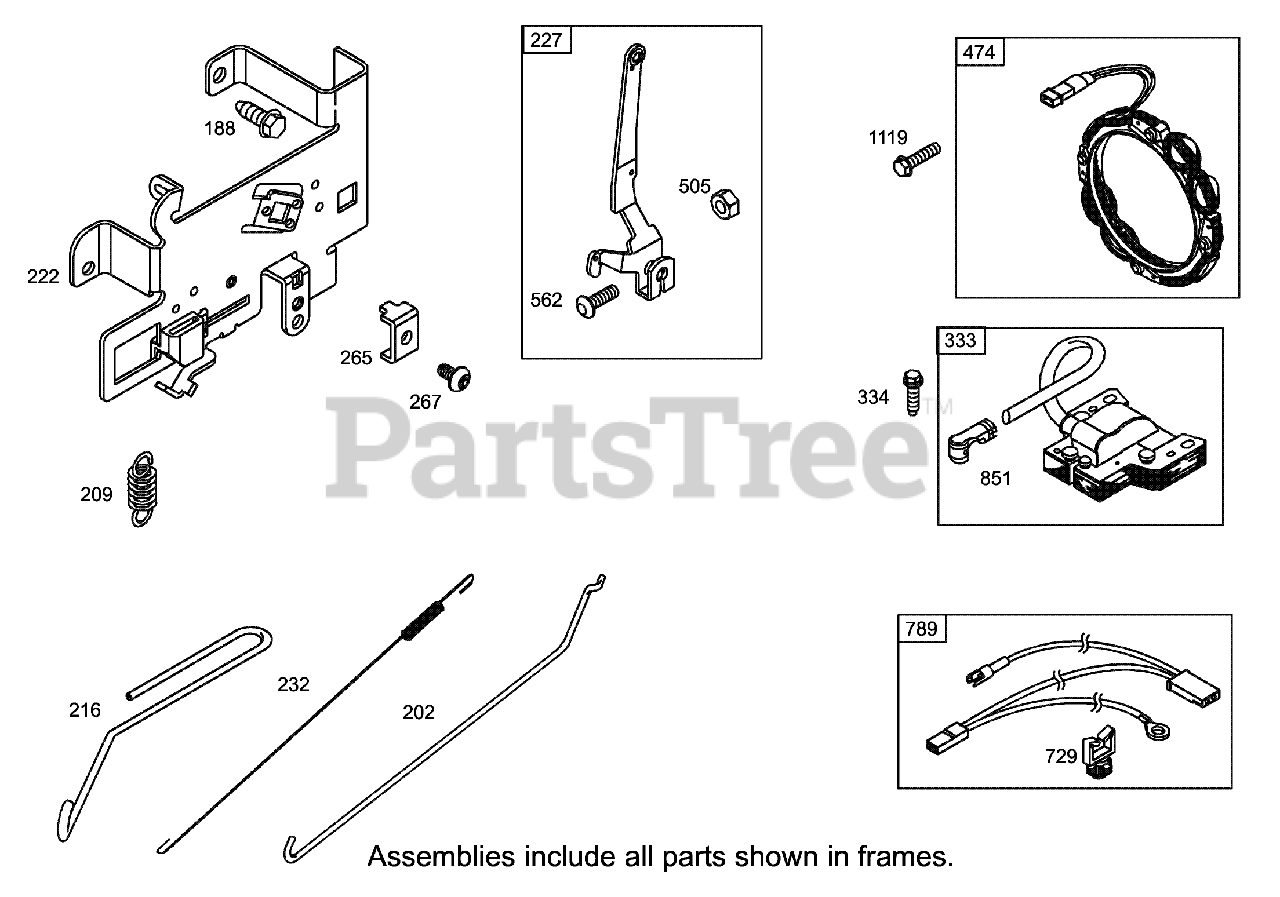 188

222

265

267

209

227

505

562

474

1119

333

334

851

PartsTree™

216

232

202

789

729

Assemblies include all parts shown in frames.