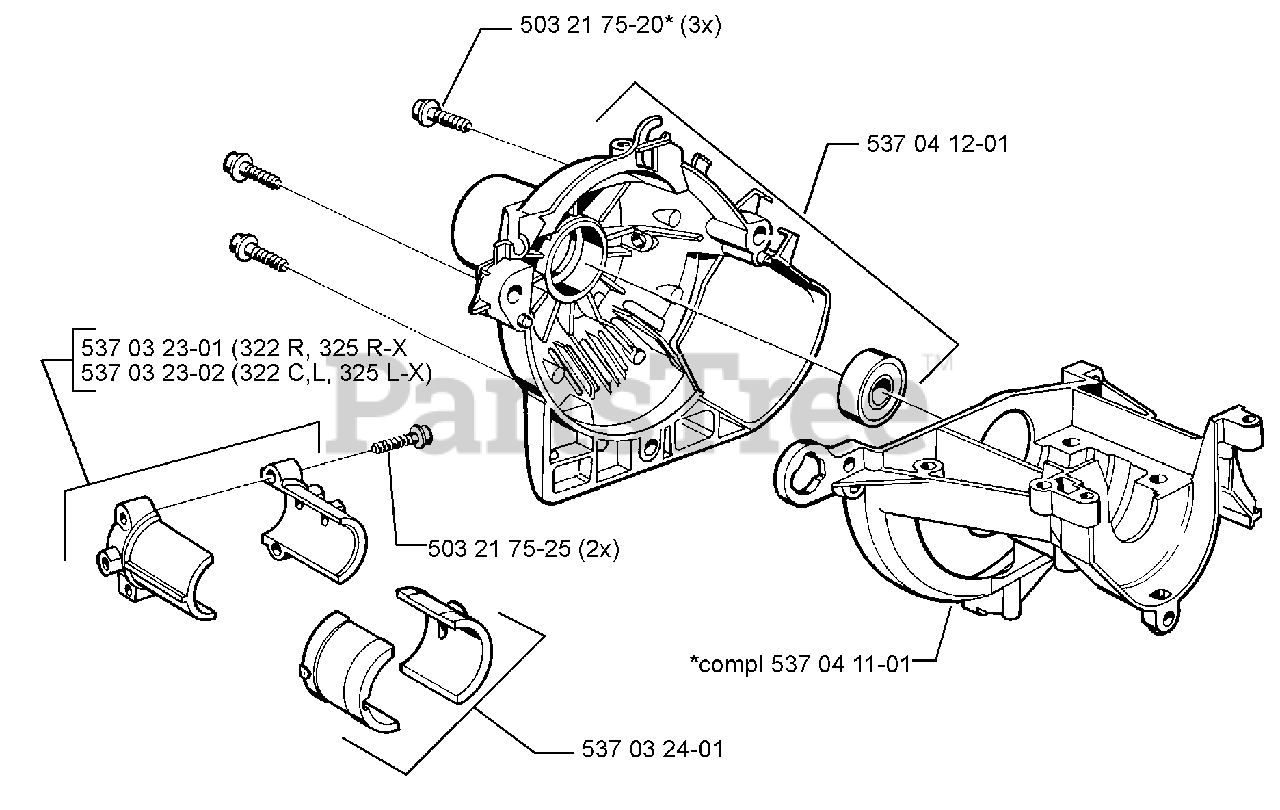 503 21 75-20* (3x)

537 04 12-01

537 03 23-01 (322 R, 325 R-X
537 03 23-02 (322 C,L, 325 L-X)

PartsTree™

503 21 75-25 (2x)

*compl 537 04 11-01

537 03 24-01