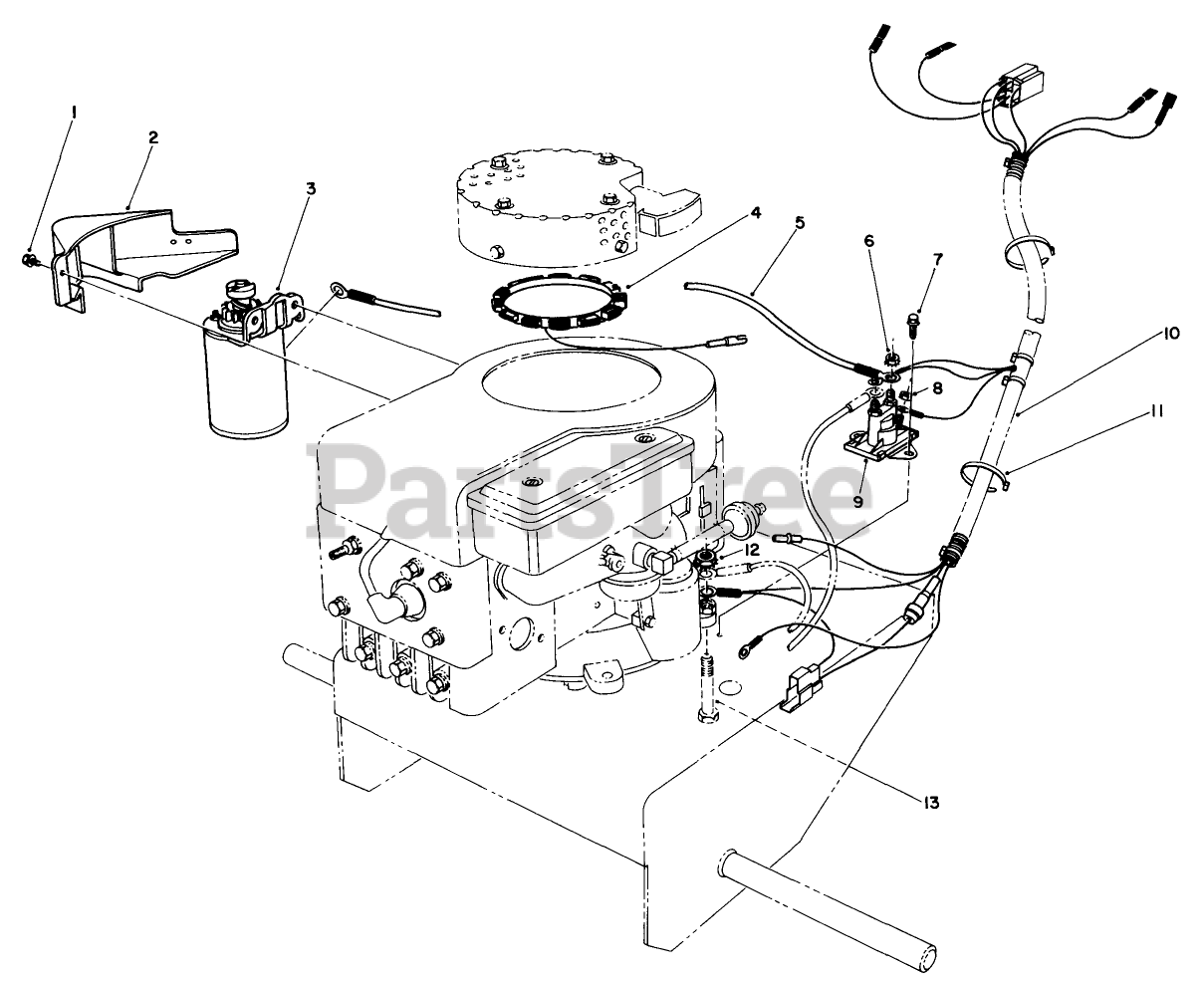 1
2
3
4
5
6
7
8
9
10
11
12
13
PartsTree