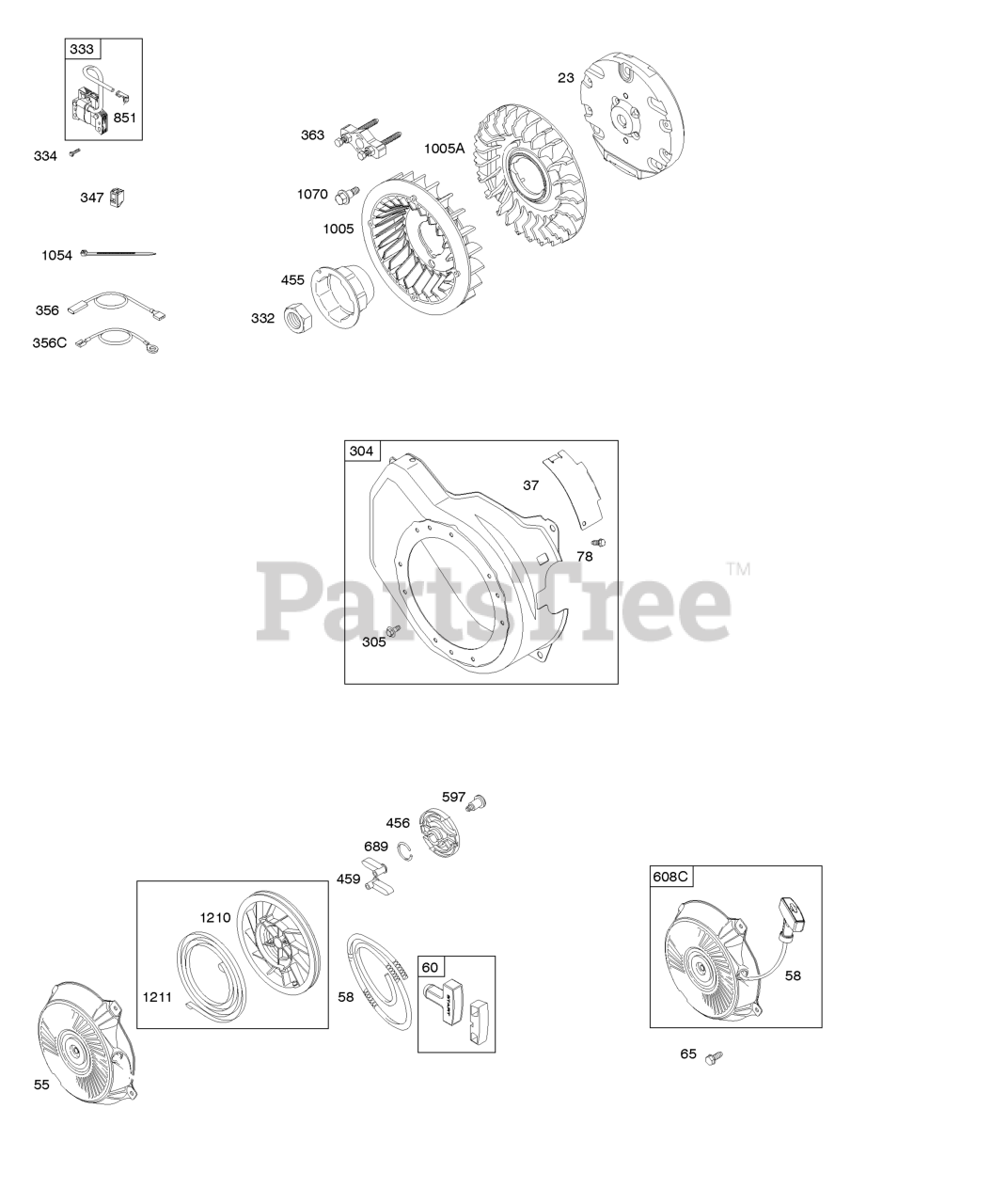 333
851
334
347
1054
356
356C
363
1070
1005
455
332
1005A
23
304
37
78
305
PartsTree™
597
456
689
459
1210
1211
58
60
55
608C
58
65