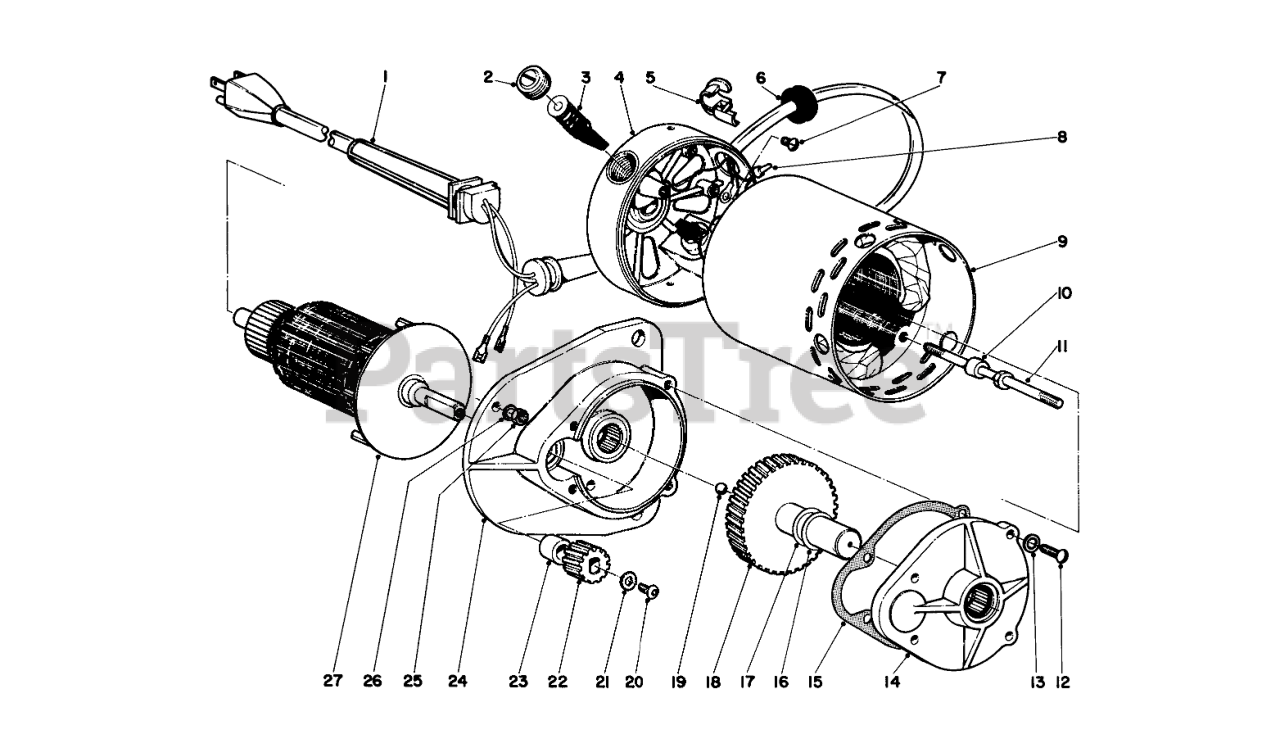 1
2
3
4
5
6
7
8
9
10
11
PartsTree
27
26
25
24
23
22
21
20
19
18
17
16
15
14
13
12