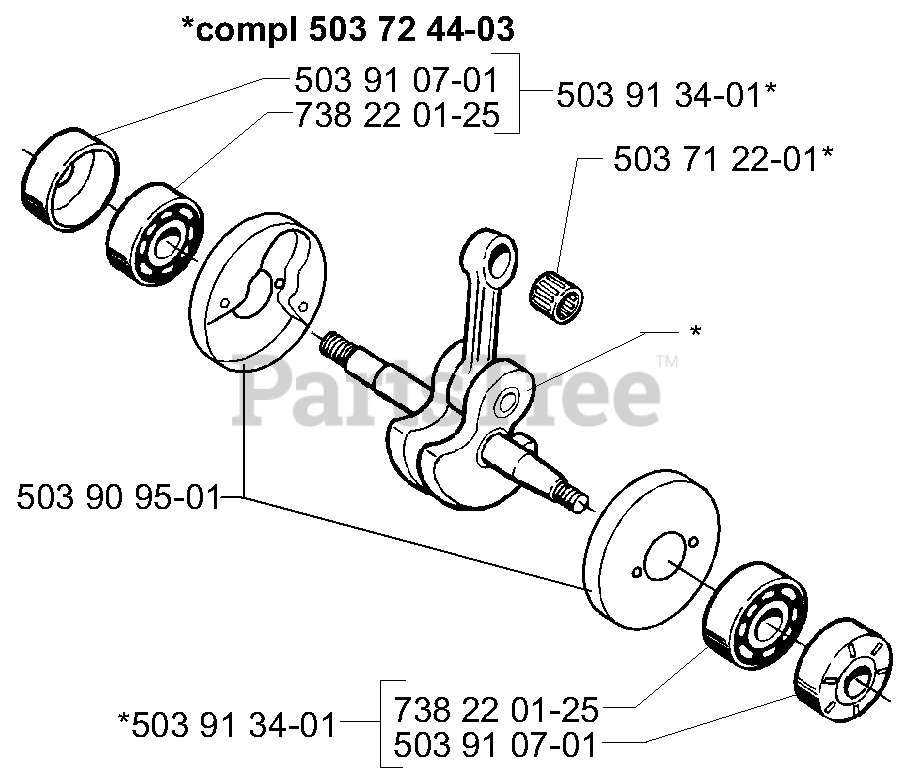 *compl 503 72 44-03

503 91 07-01
738 22 01-25
503 91 34-01*

503 71 22-01*

*

PartsTree™

503 90 95-01

*503 91 34-01
738 22 01-25
503 91 07-01