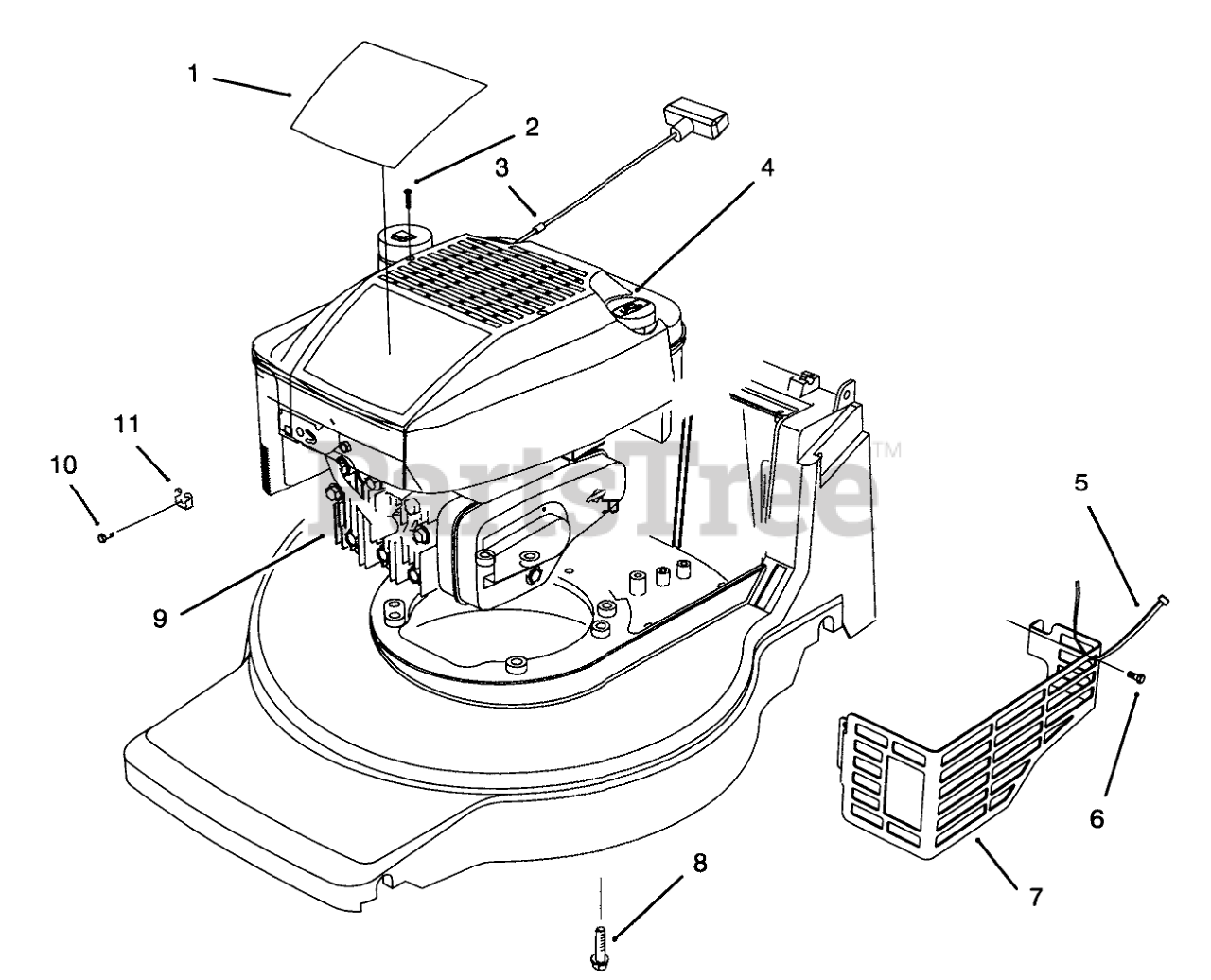 1
2
3
4
11
10
PartsTree™
5
9
6
7
8