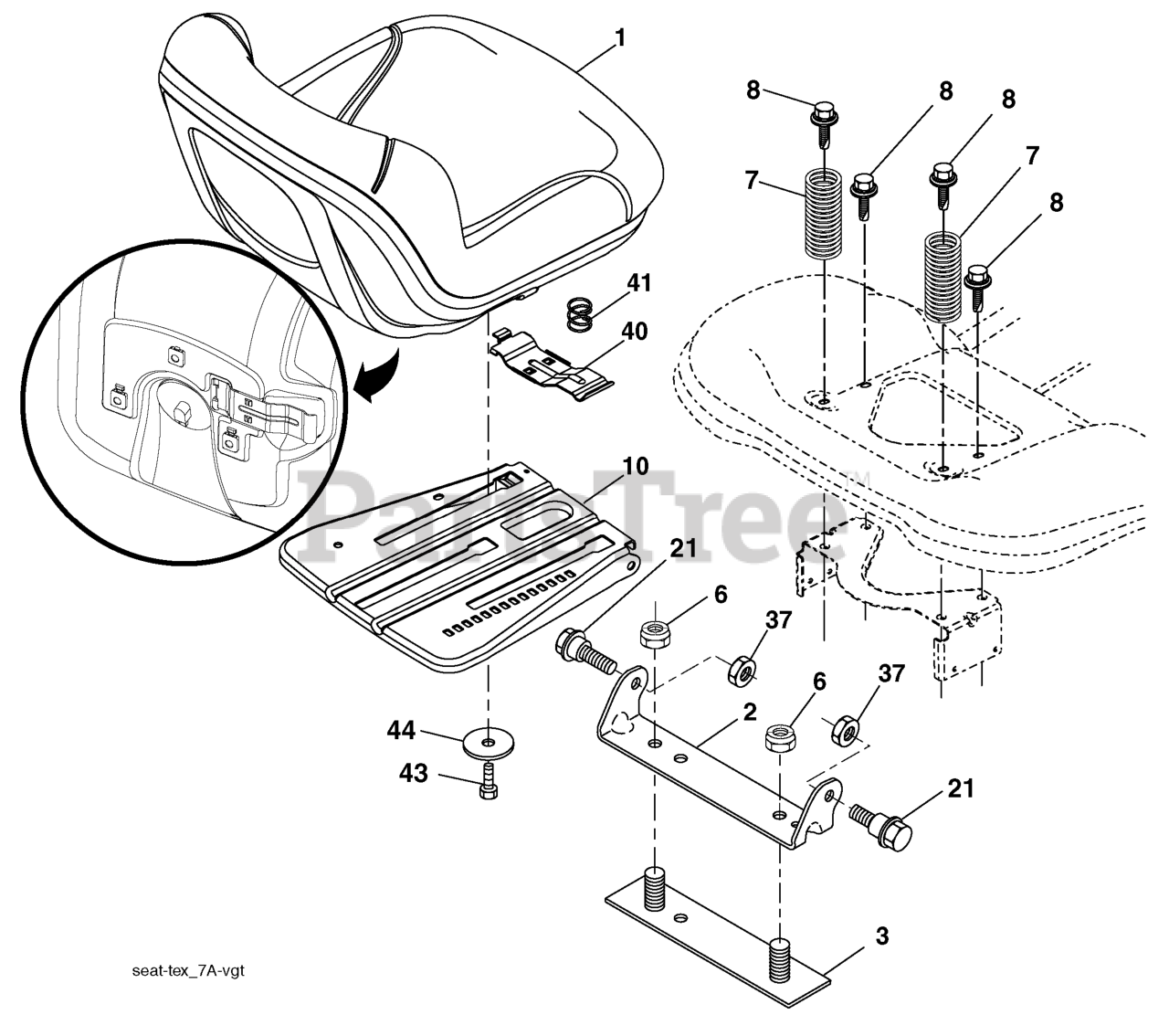 1
8
8
8
7
7
8
41
40
10
PartsTree™
21
6
37
6
37
2
44
43
21
3
seat-tex_7A-vgt