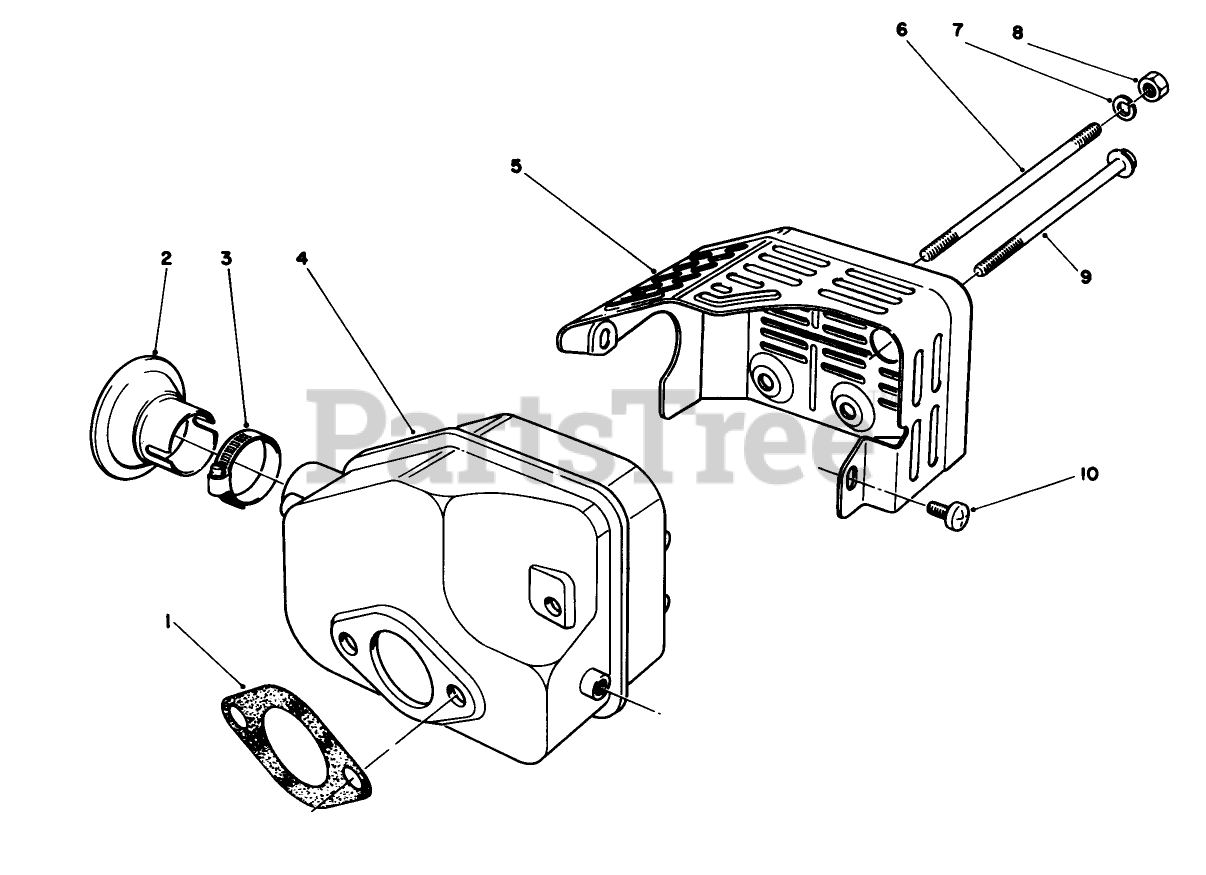 6
7
8
5
9
2
3
4
PartsTree
10
1