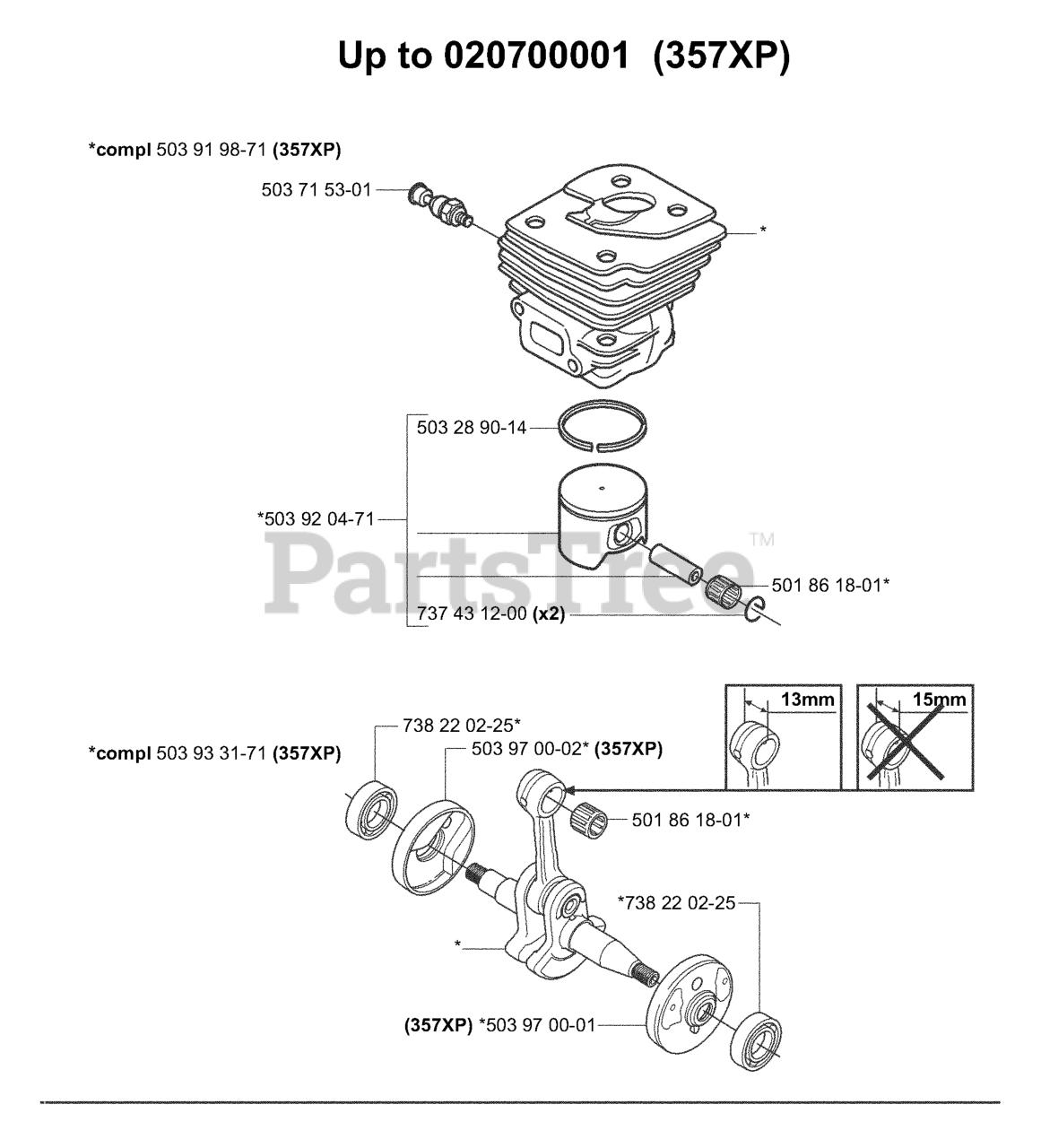 Up to 020700001 (357XP)

*compl 503 91 98-71 (357XP)

503 71 53-01

*

503 28 90-14

*503 92 04-71

PartsTree™

501 86 18-01*

737 43 12-00 (x2)

13mm

15mm

738 22 02-25*

*compl 503 93 31-71 (357XP)

503 97 00-02* (357XP)

501 86 18-01*

*738 22 02-25

*

(357XP) *503 97 00-01