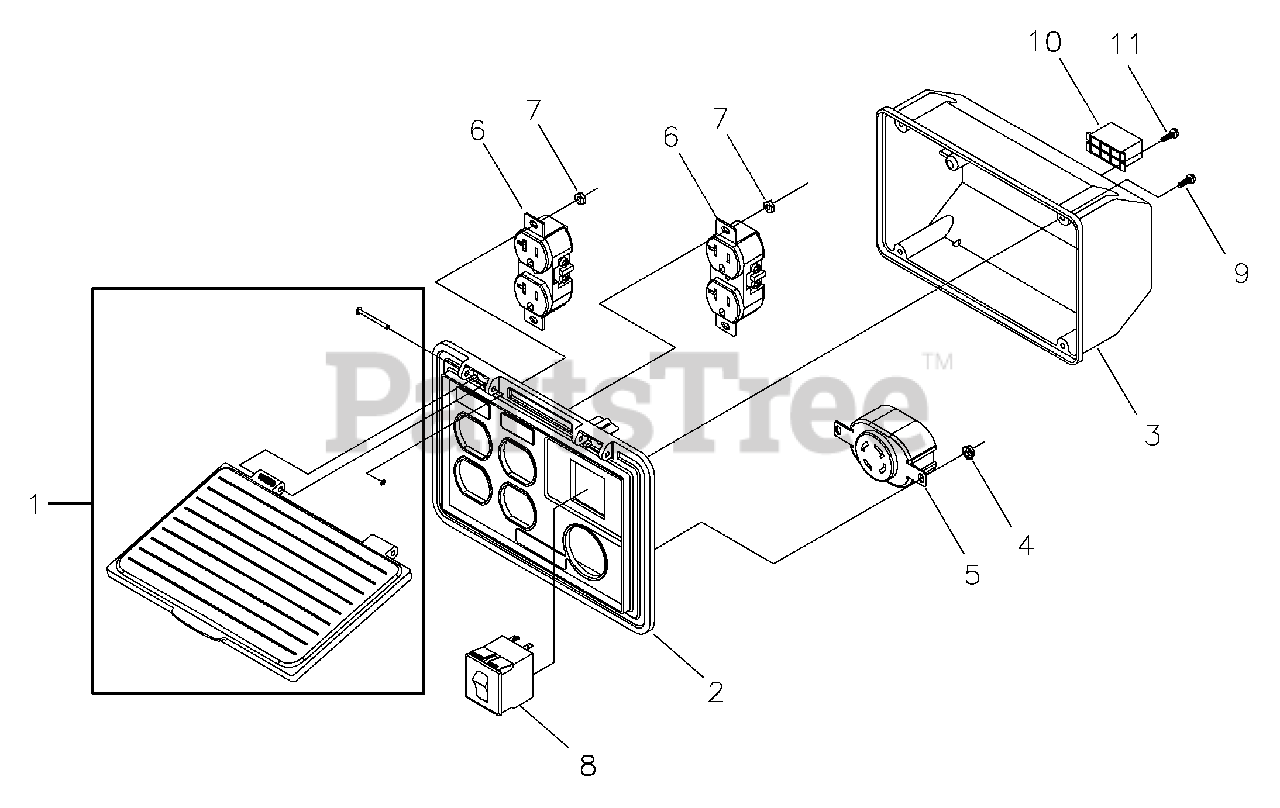 10
11
6
7
6
7
9
PartsTree™
3
1
4
5
2
8