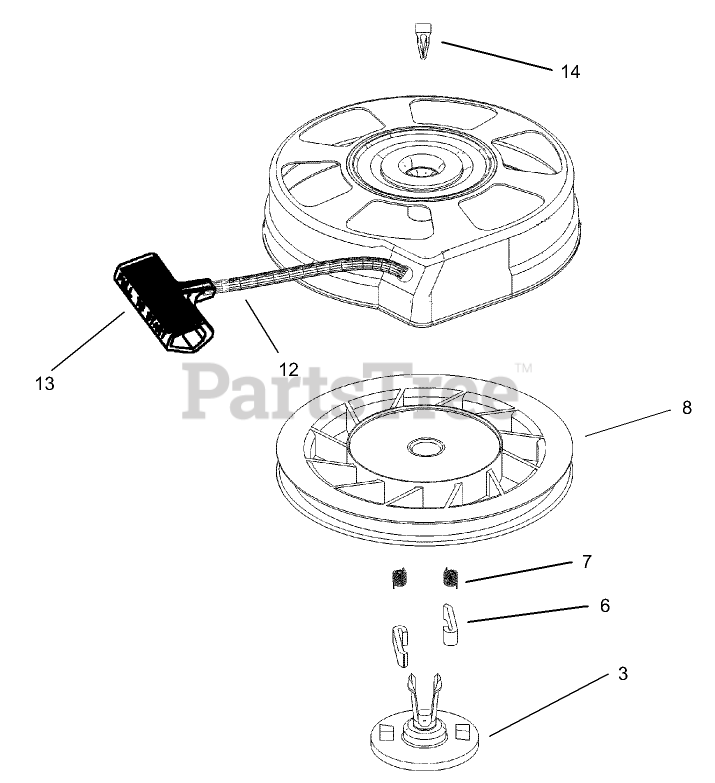 14

13

12

PartsTree™

8

7

6

3