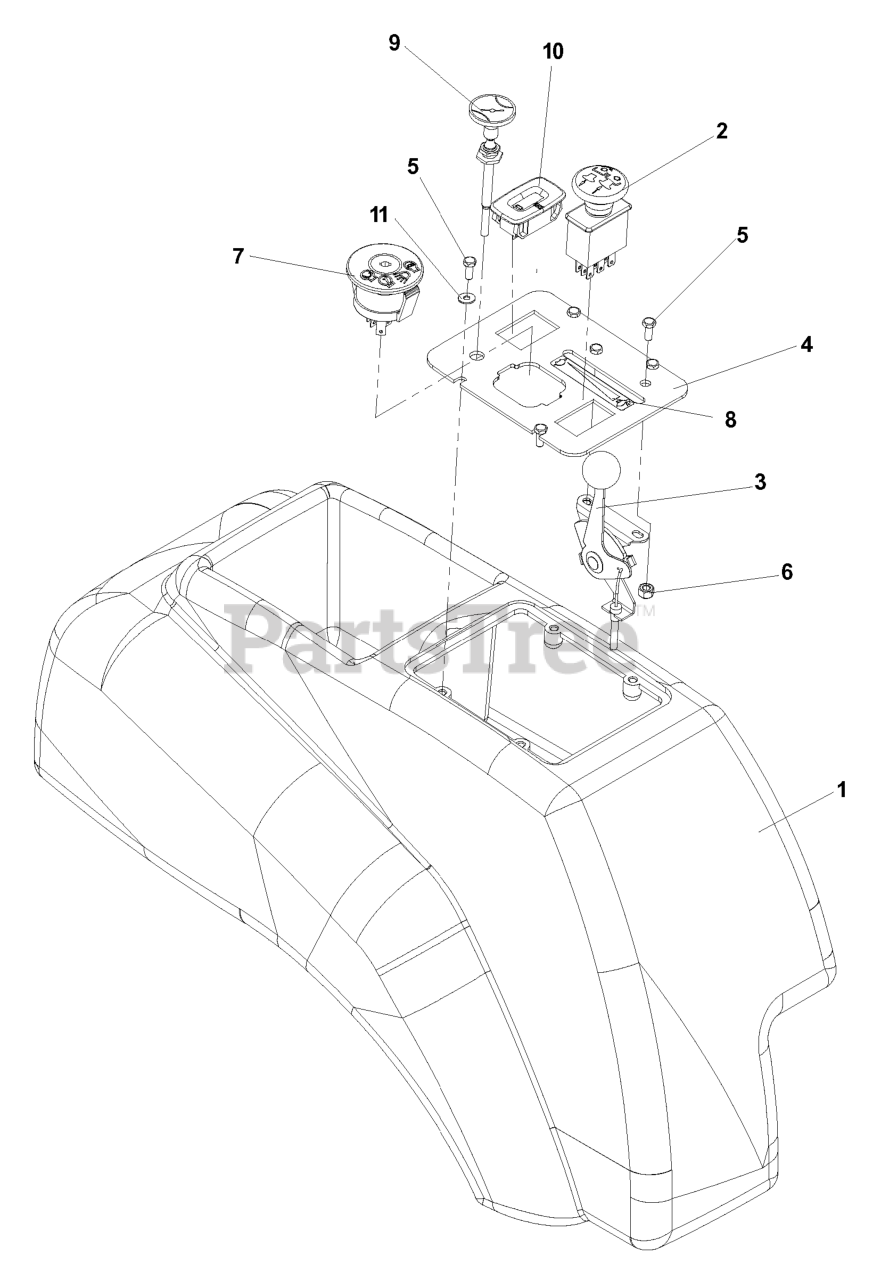 9
10
2
5
11
5
7
4
8
3
6
PartsTree™
1