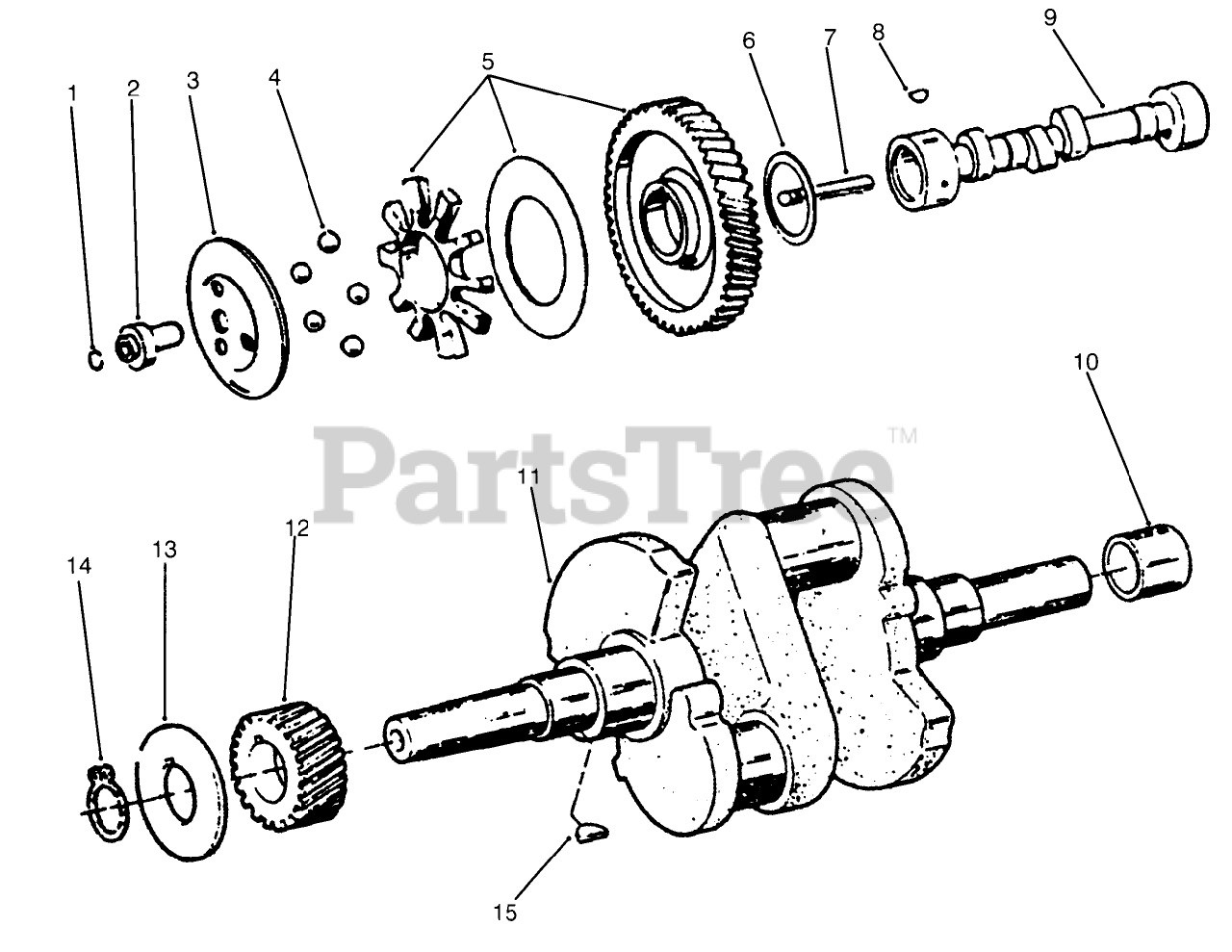 1
2
3
4
5
6
7
8
9
10
PartsTree™
11
12
13
14
15