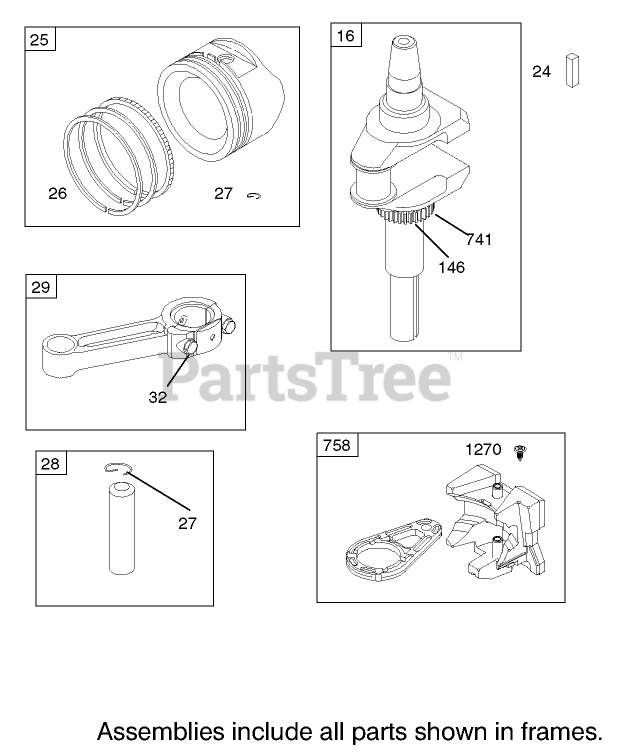 25

26

27

16

24

741

146

29

32

PartsTree™

28

27

758

1270

Assemblies include all parts shown in frames.