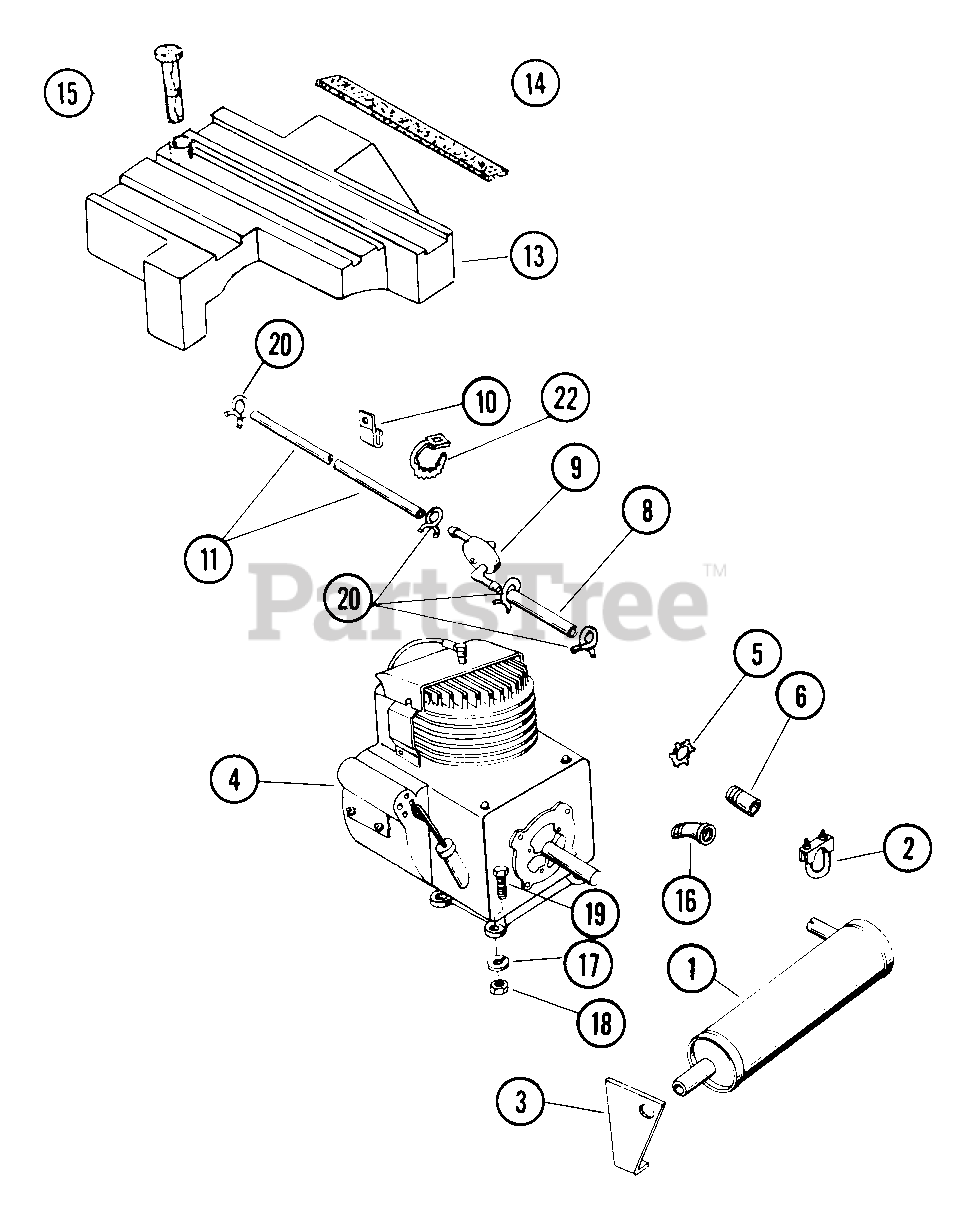 15
14
13
20
10
22
9
8
11
20
PartsTree™
5
6
4
2
16
19
17
1
18
3