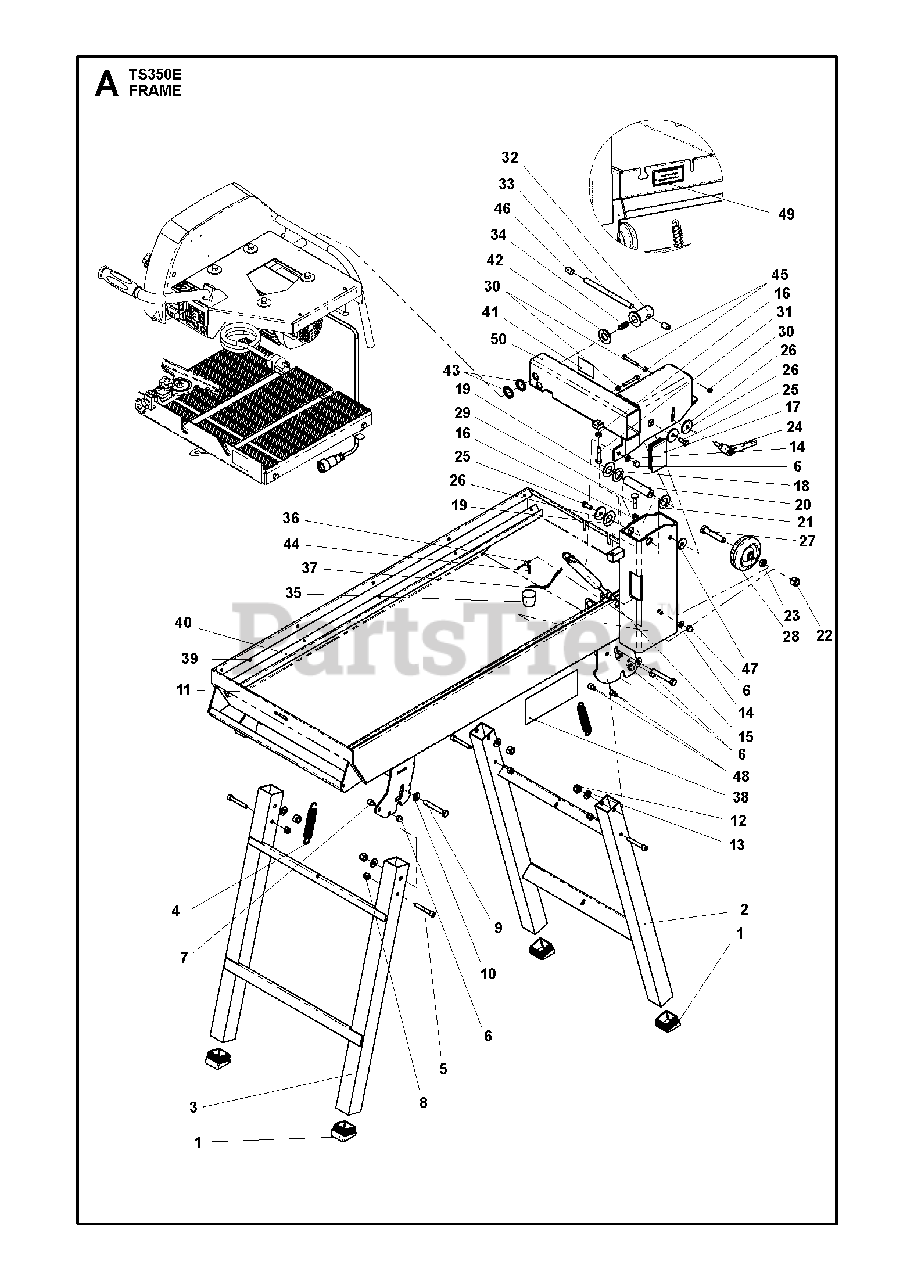 A TS350E
FRAME

32
33
46
34
42
30
41
50
43
19
29
16
25
26
19
36
44
37
35
40
39
11
49
45
16
31
30
26
26
25
17
24
14
6
18
20
21
27
23
28
22
47
6
14
15
6
48
38
12
13
2
1
4
7
9
10
6
5
8
3
1

PartsTree