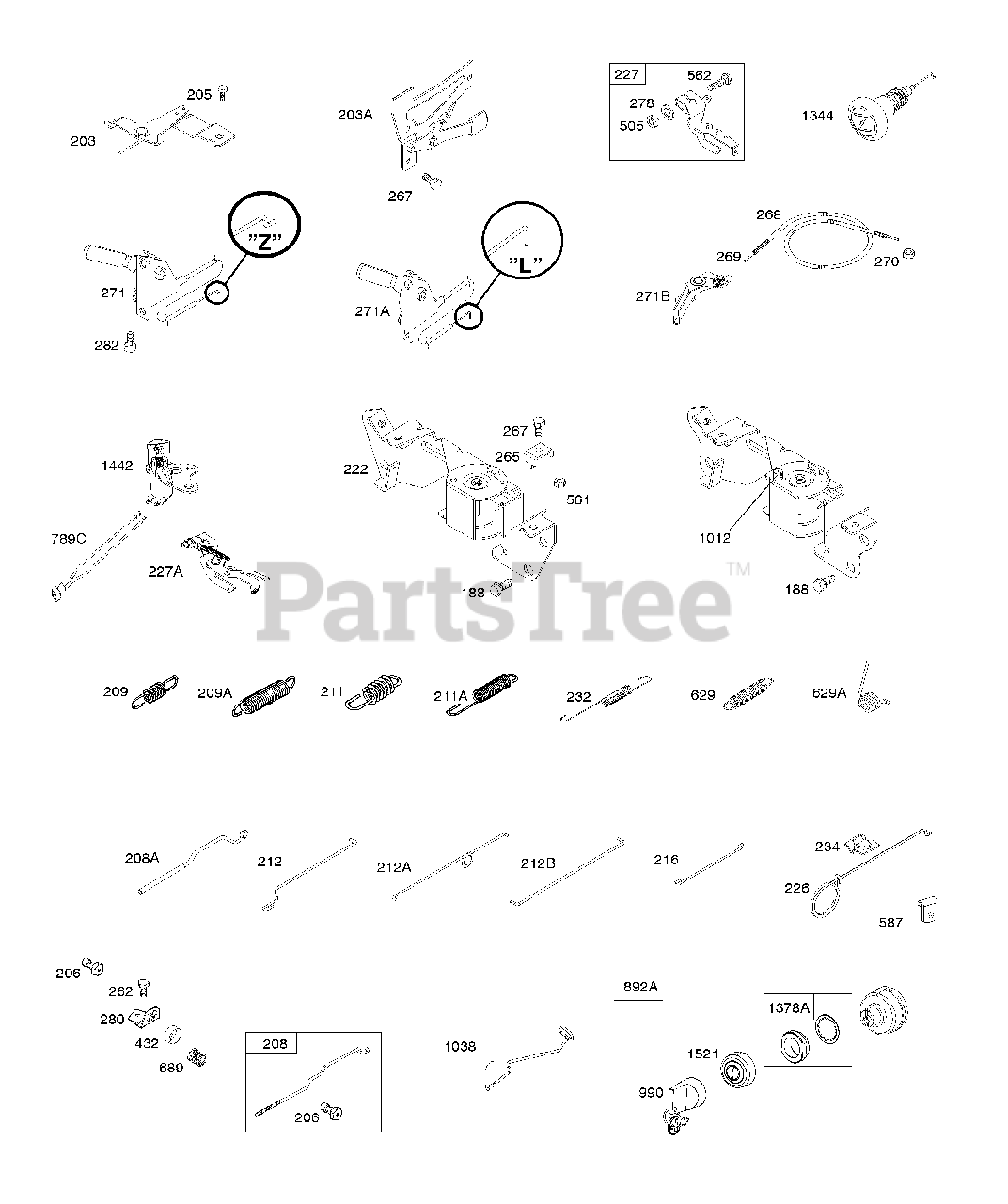 205
203
203A
267
227
562
278
505
1344
"Z"
271
282
"L"
271A
268
269
270
271B
1442
789C
227A
222
267
265
561
188
1012
188
PartsTree™
209
209A
211
211A
232
629
629A
208A
212
212A
212B
216
234
226
587
206
262
280
432
689
208
206
1038
892A
1378A
1521
990