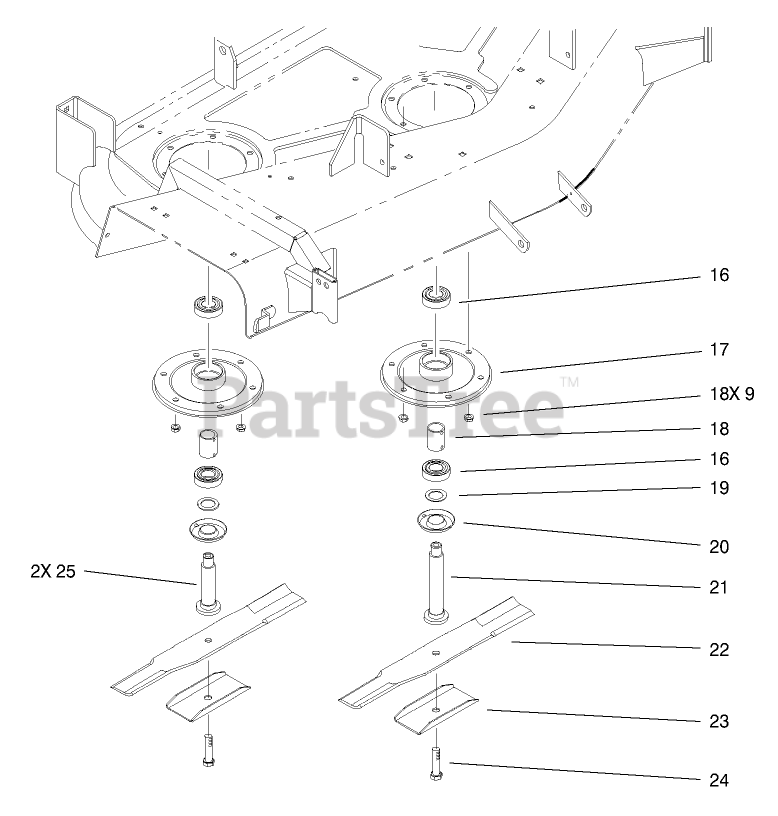 16
17
PartsTree™
18X 9
18
16
19
20
2X 25
21
22
23
24