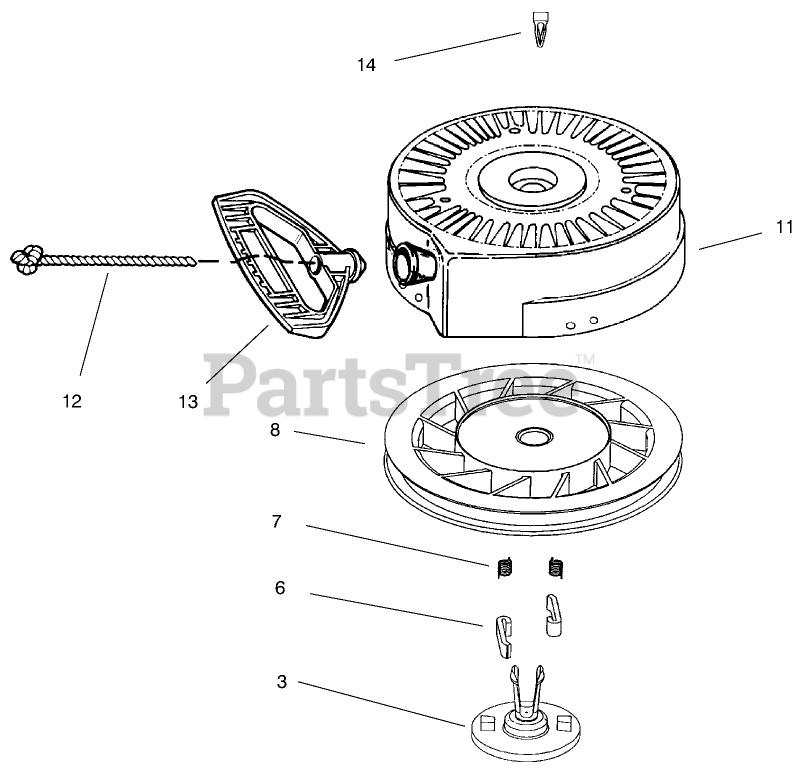 14

11

12

13

PartsTree™

8

7

6

3