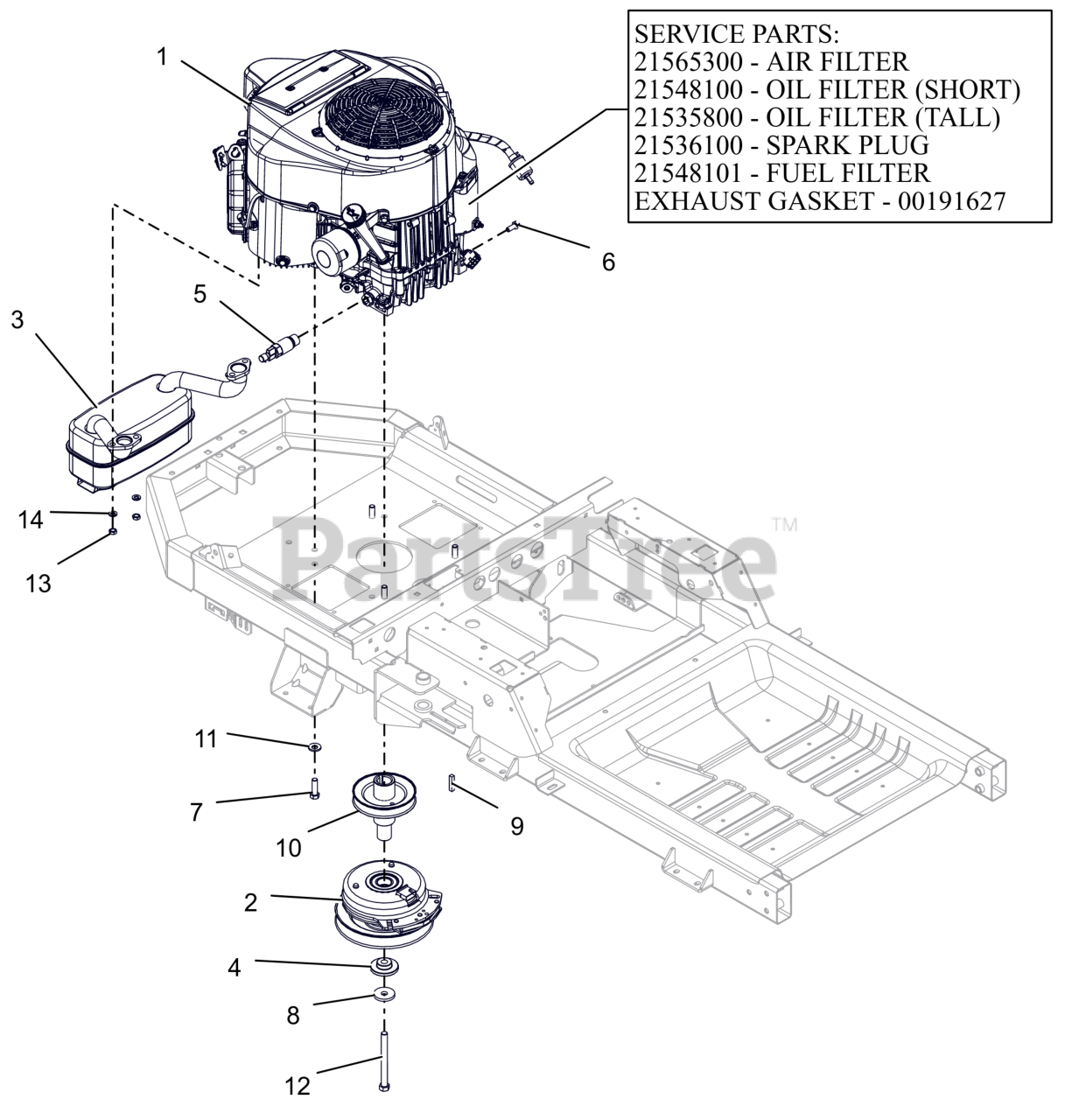 SERVICE PARTS:
21565300 - AIR FILTER
21548100 - OIL FILTER (SHORT)
21535800 - OIL FILTER (TALL)
21536100 - SPARK PLUG
21548101 - FUEL FILTER
EXHAUST GASKET - 00191627

1
6
5
3
14
13
PartsTree™
11
7
10
9
2
4
8
12