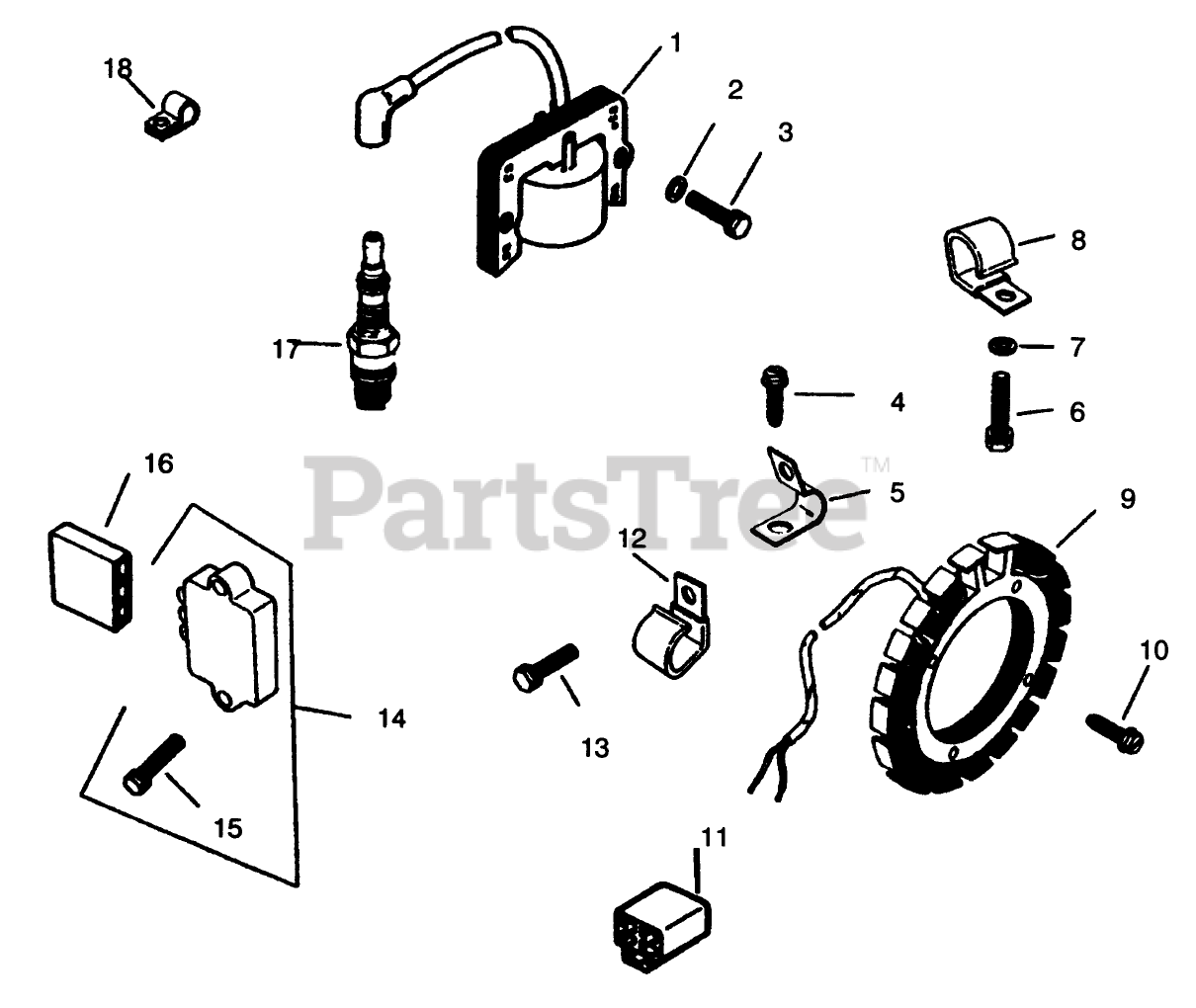 18
1
2
3
8
17
7
4
6
16
PartsTree™
5
9
12
10
14
13
15
11