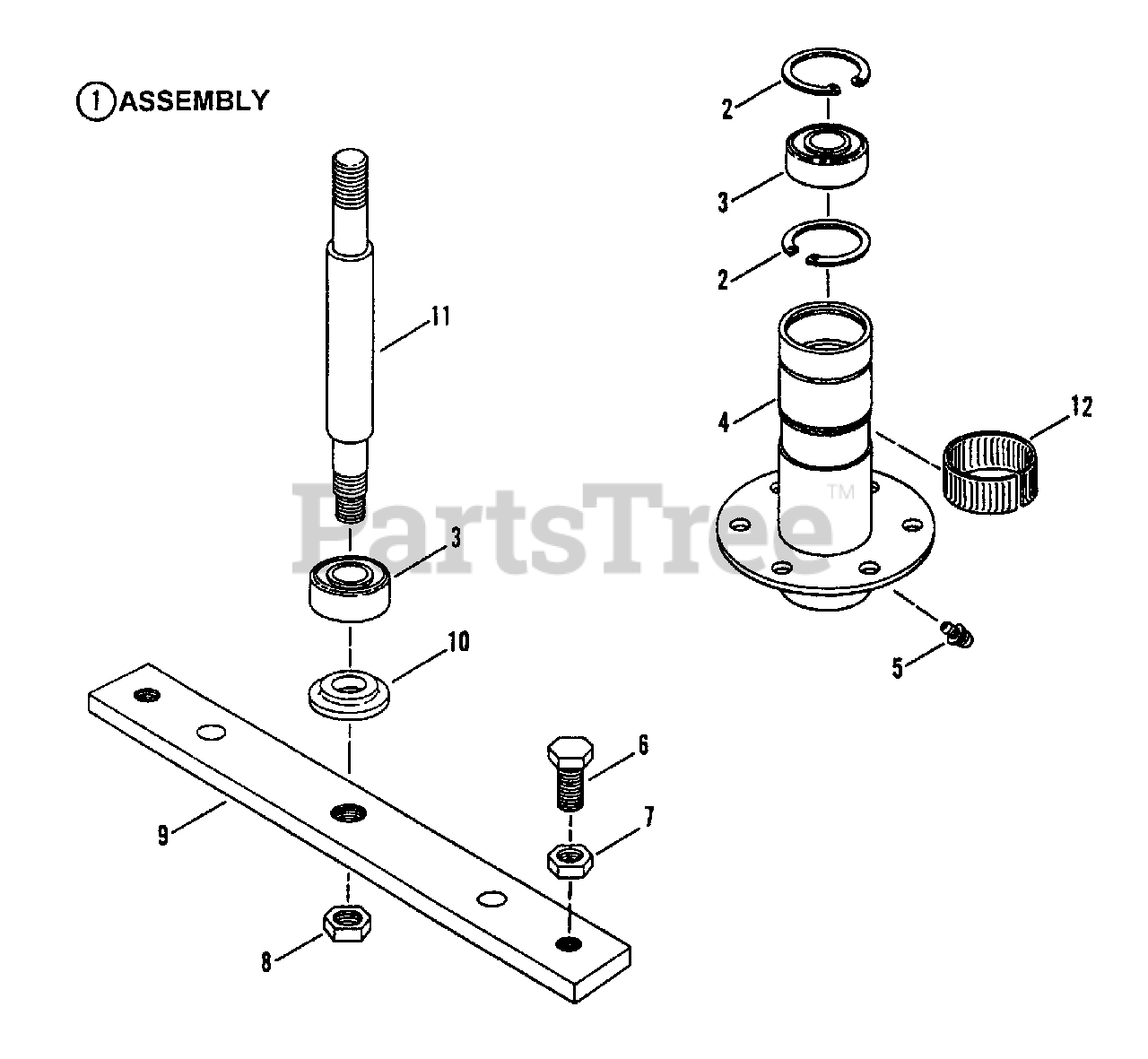 1 ASSEMBLY

2
3
2
11
4
12
PartsTree™
3
10
5
6
7
9
8