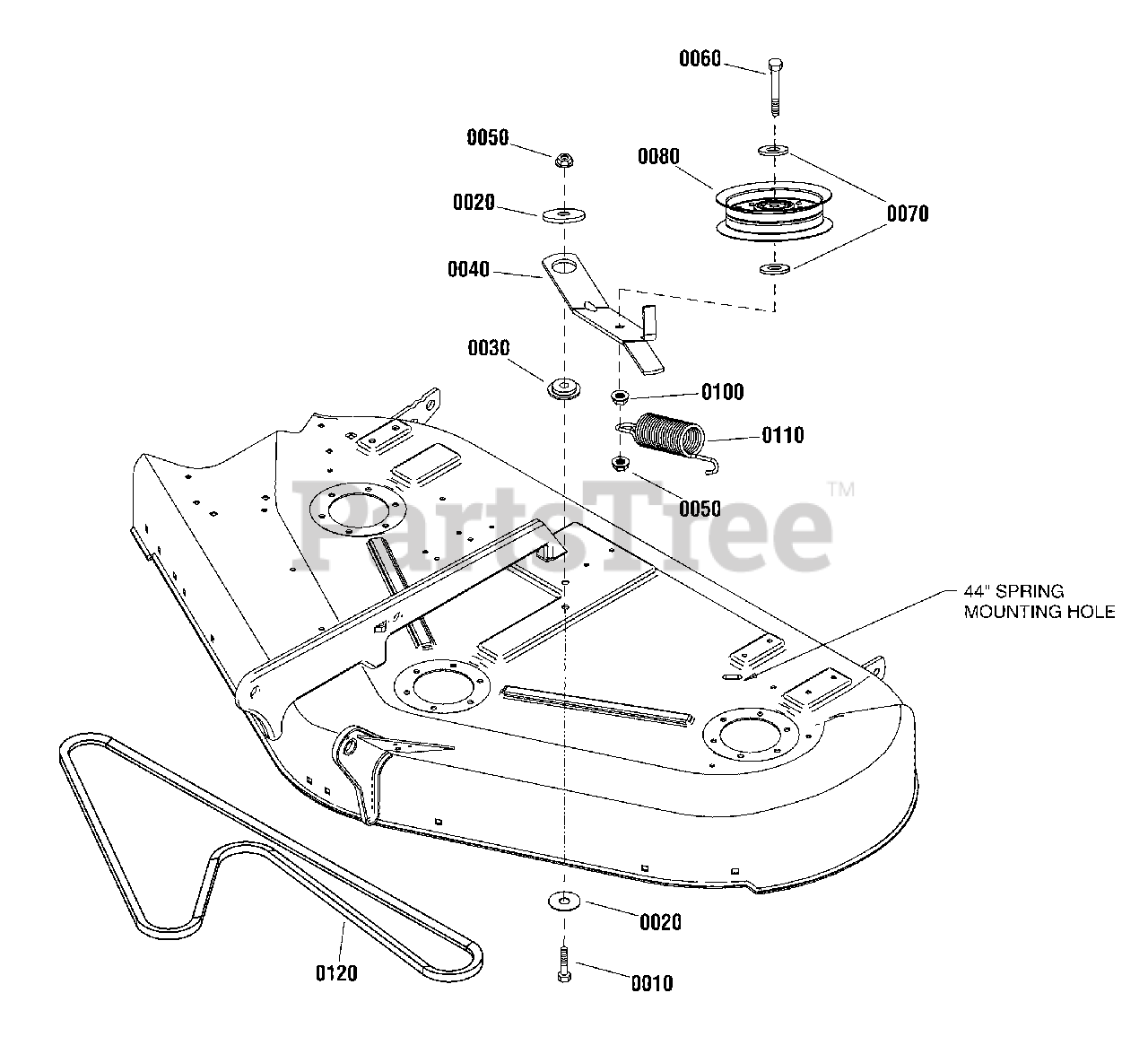 0060

0050

0080

0020

0070

0040

0030

0100

0110

0050

PartsTree™

44" SPRING
MOUNTING HOLE

0020

0120

0010