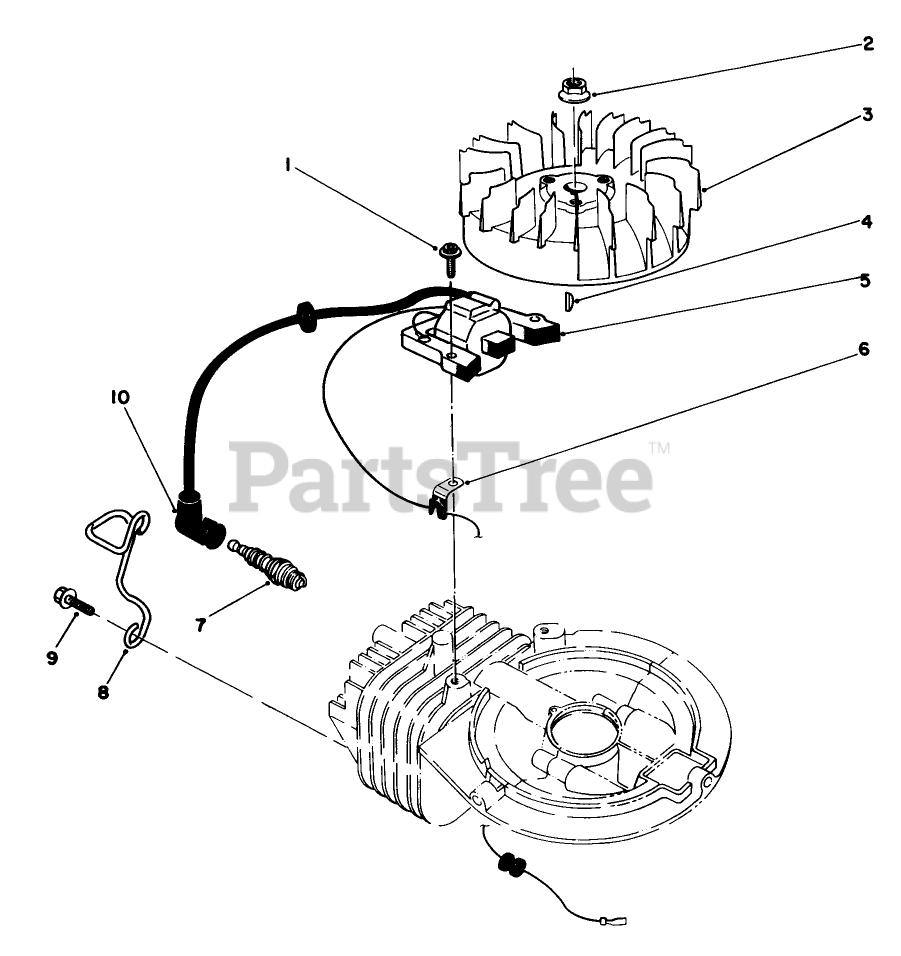 2
3
1
4
5
6
10
PartsTree™
7
9
8