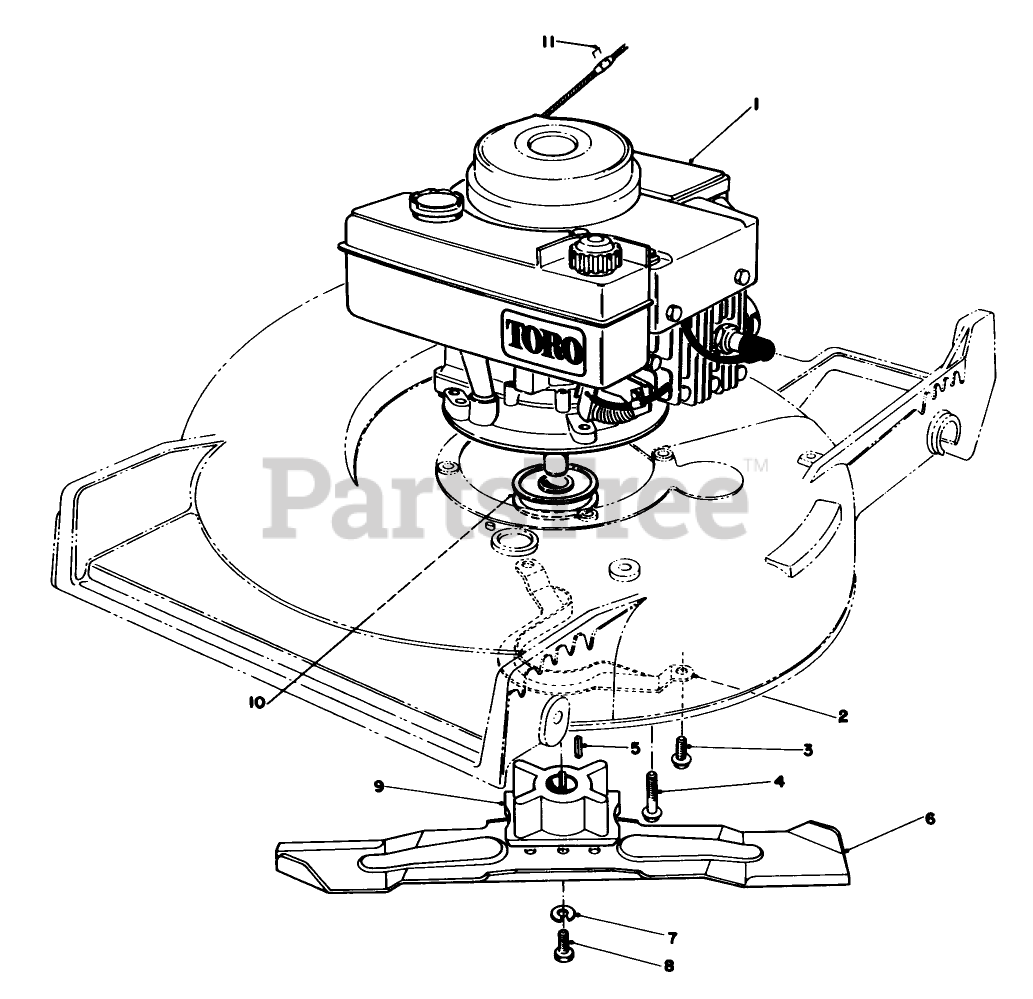 11
1
TORO
PartsTree™
10
2
5
3
9
4
6
7
8