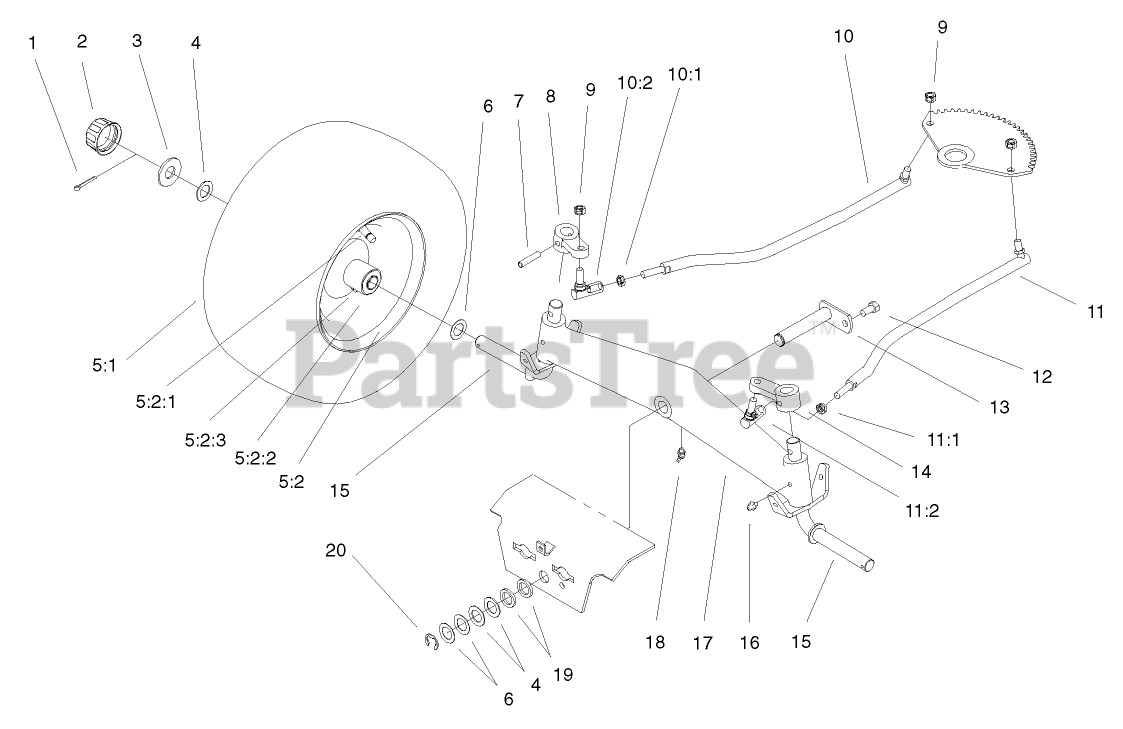 1
2
3
4
6
7
8
9
10:2
10:1
10
9
11
12
13
11:1
14
11:2
5:1
5:2:1
5:2:3
5:2:2
5:2
15
PartsTree™
20
6
4
19
18
17
16
15