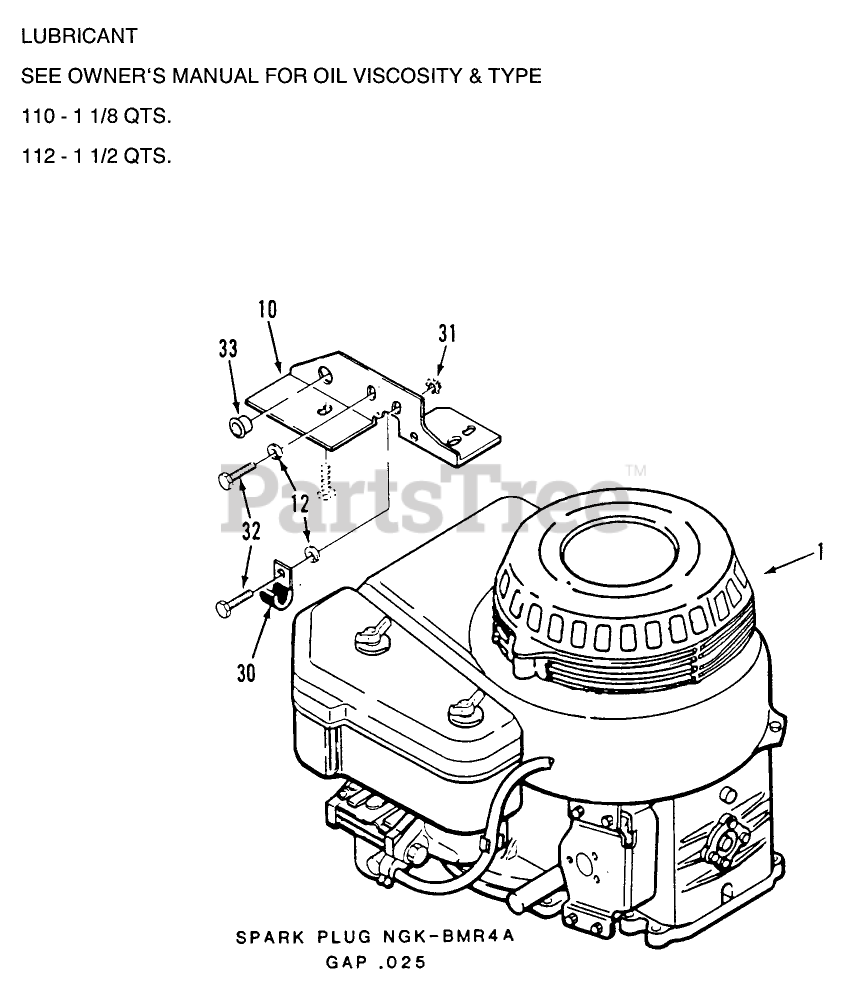 LUBRICANT

SEE OWNER'S MANUAL FOR OIL VISCOSITY & TYPE

110 - 1 1/8 QTS.

112 - 1 1/2 QTS.

10

33

31

PartsTree™

12

32

1

30

SPARK PLUG NGK-BMR4A
GAP .025