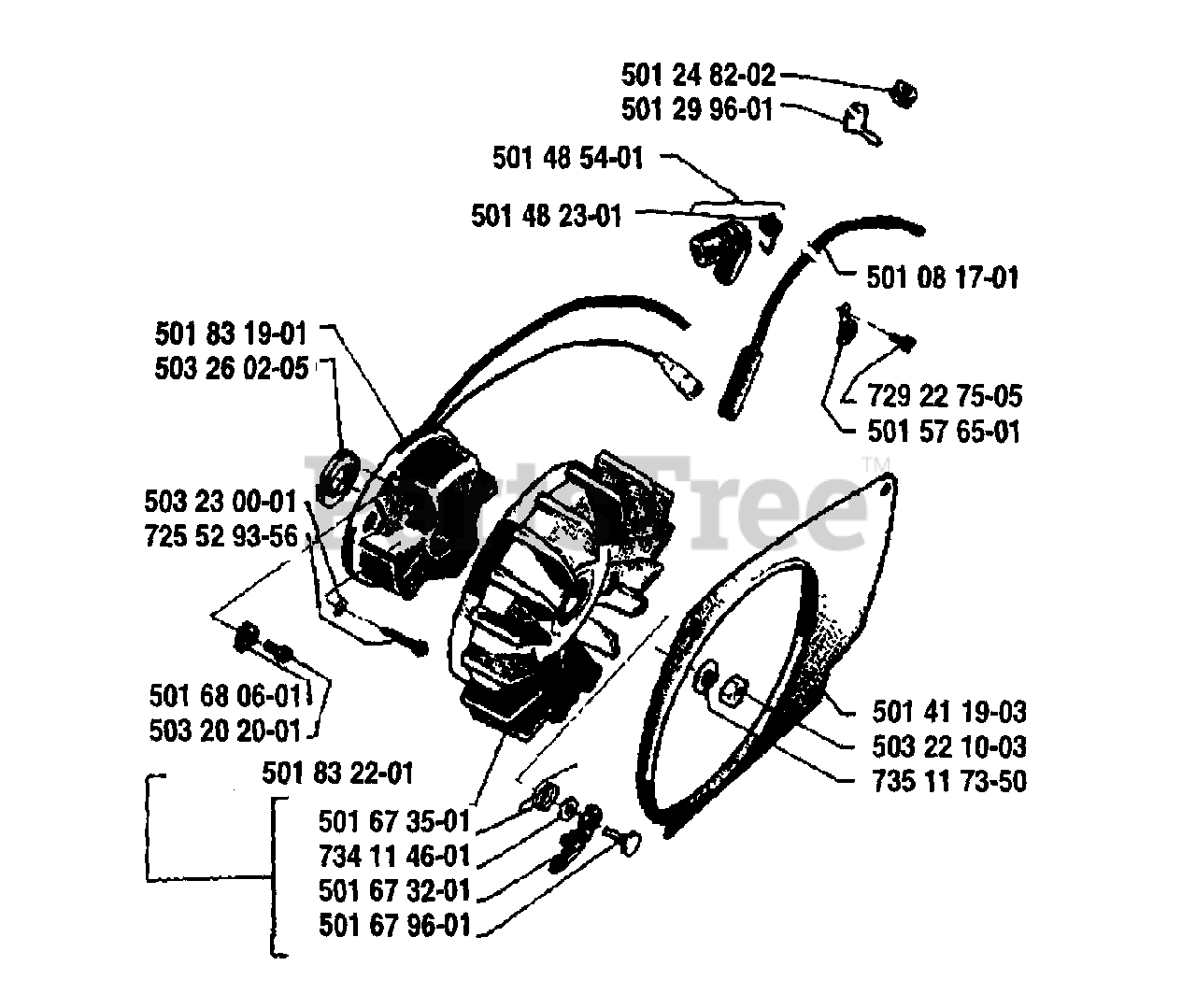 501 24 82-02
501 29 96-01
501 48 54-01
501 48 23-01
501 08 17-01
501 83 19-01
503 26 02-05
729 22 75-05
501 57 65-01
PartsTree™
503 23 00-01
725 52 93-56
501 68 06-01
503 20 20-01
501 41 19-03
503 22 10-03
735 11 73-50
501 83 22-01
501 67 35-01
734 11 46-01
501 67 32-01
501 67 96-01