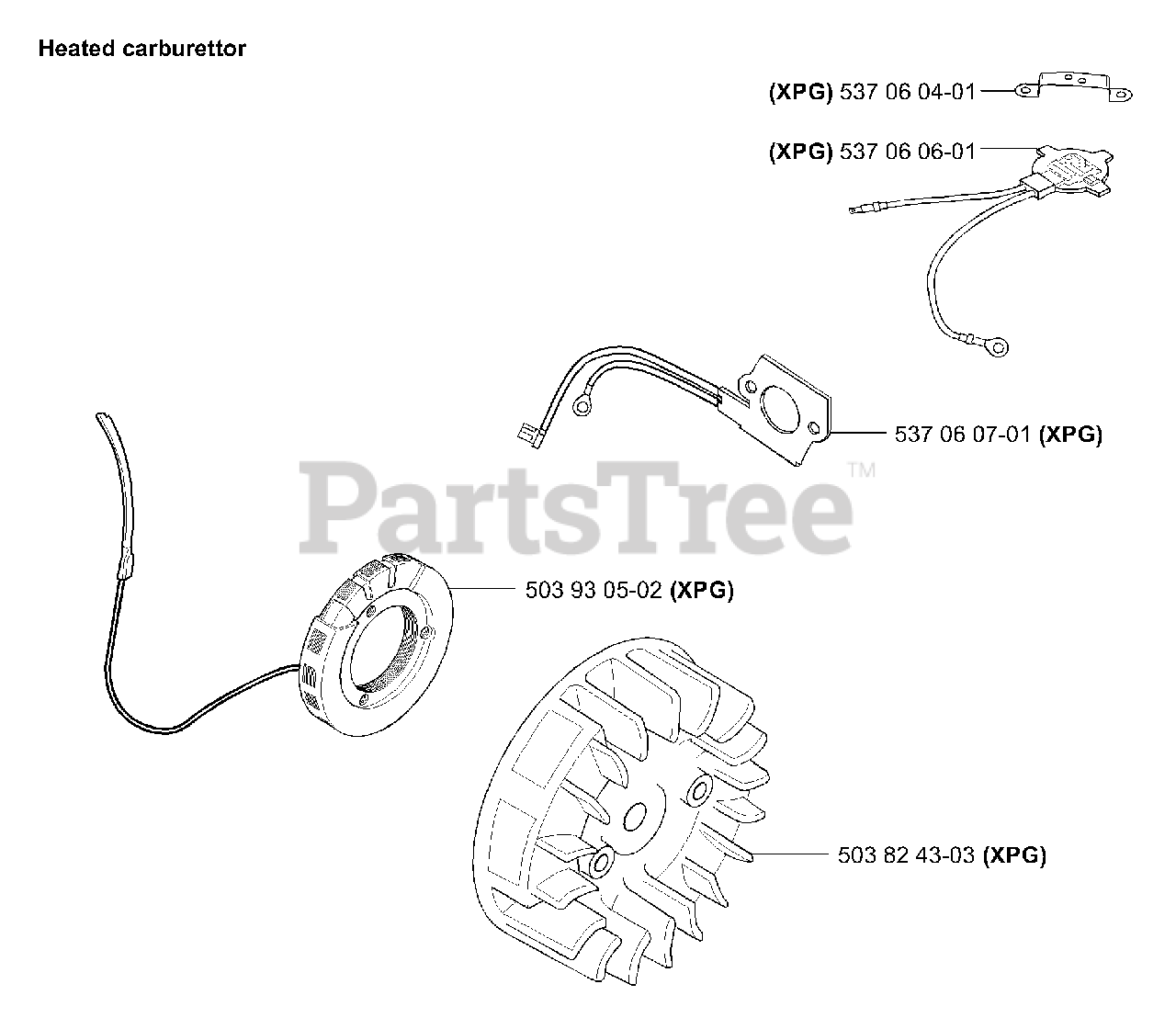 Heated carburettor

(XPG) 537 06 04-01

(XPG) 537 06 06-01

537 06 07-01 (XPG)

PartsTree™

503 93 05-02 (XPG)

503 82 43-03 (XPG)