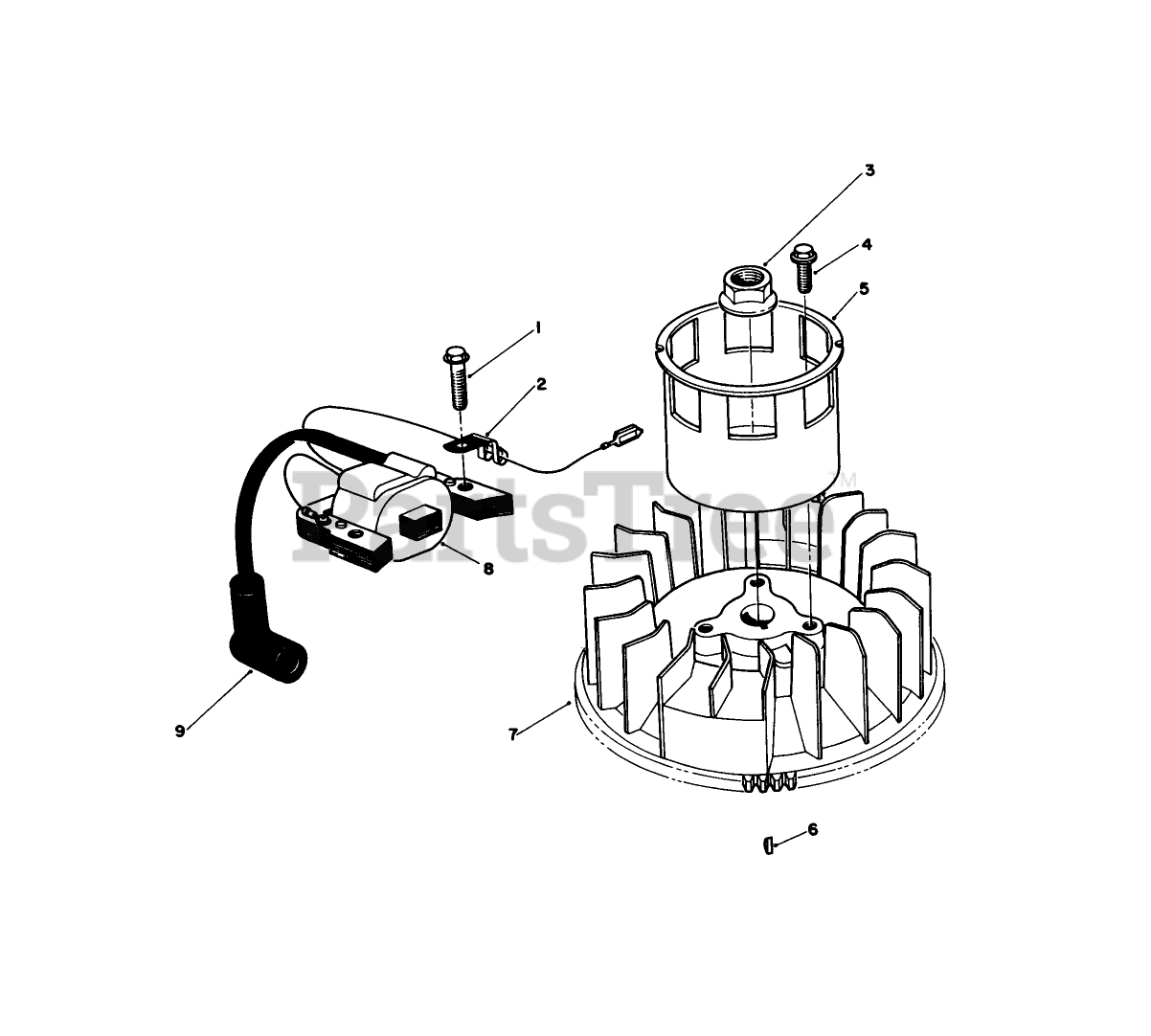 3
4
5
1
2
PartsTree™
8
9
7
6