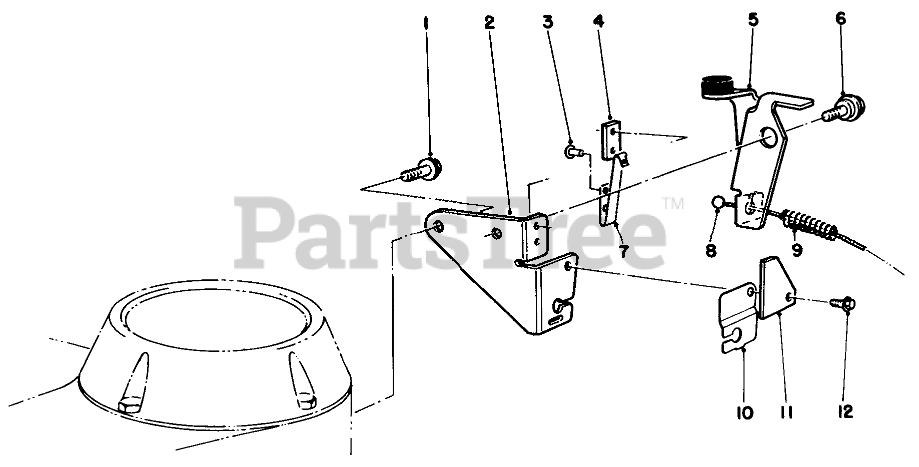 1
2
3
4
5
6
PartsTree™
7
8
9
10
11
12