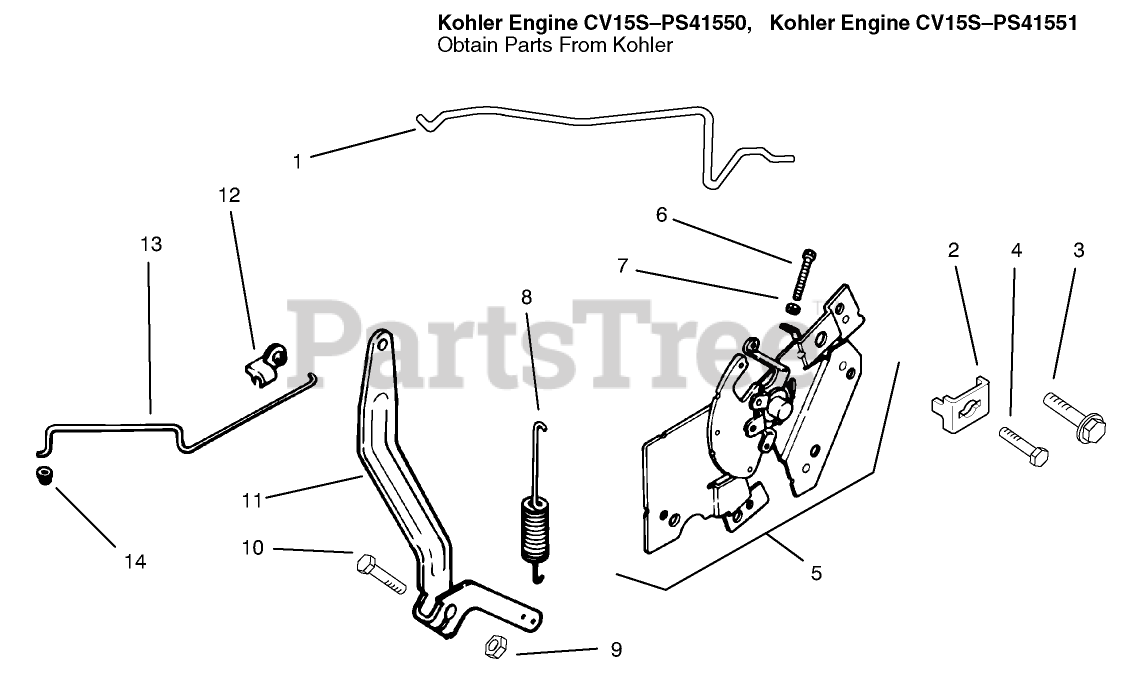 Kohler Engine CV15S–PS41550, Kohler Engine CV15S–PS41551
Obtain Parts From Kohler

1
12
13
6
7
8
2
4
3
PartsTree
11
10
14
5
9