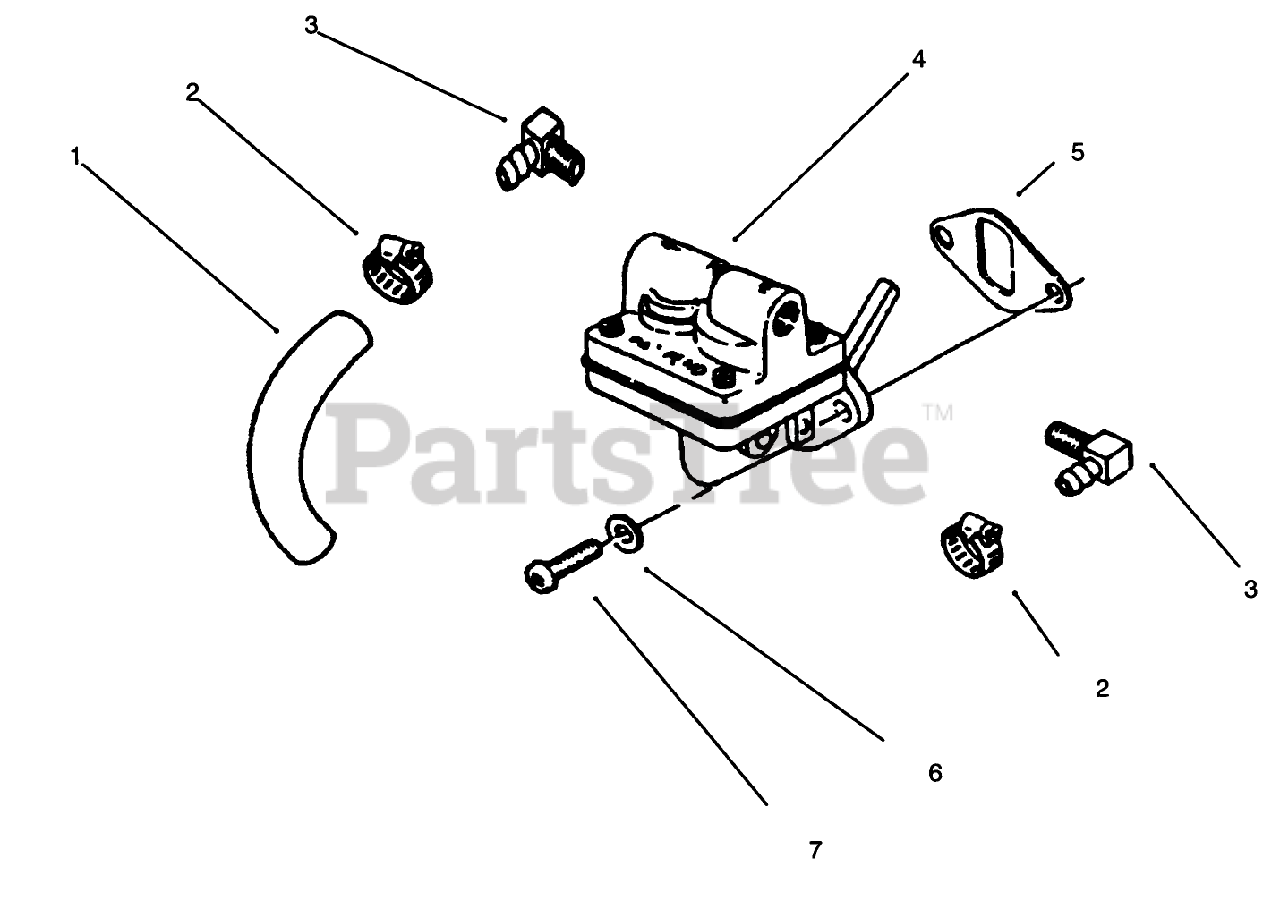 3
4
2
5
1
PartsTree™
3
2
6
7