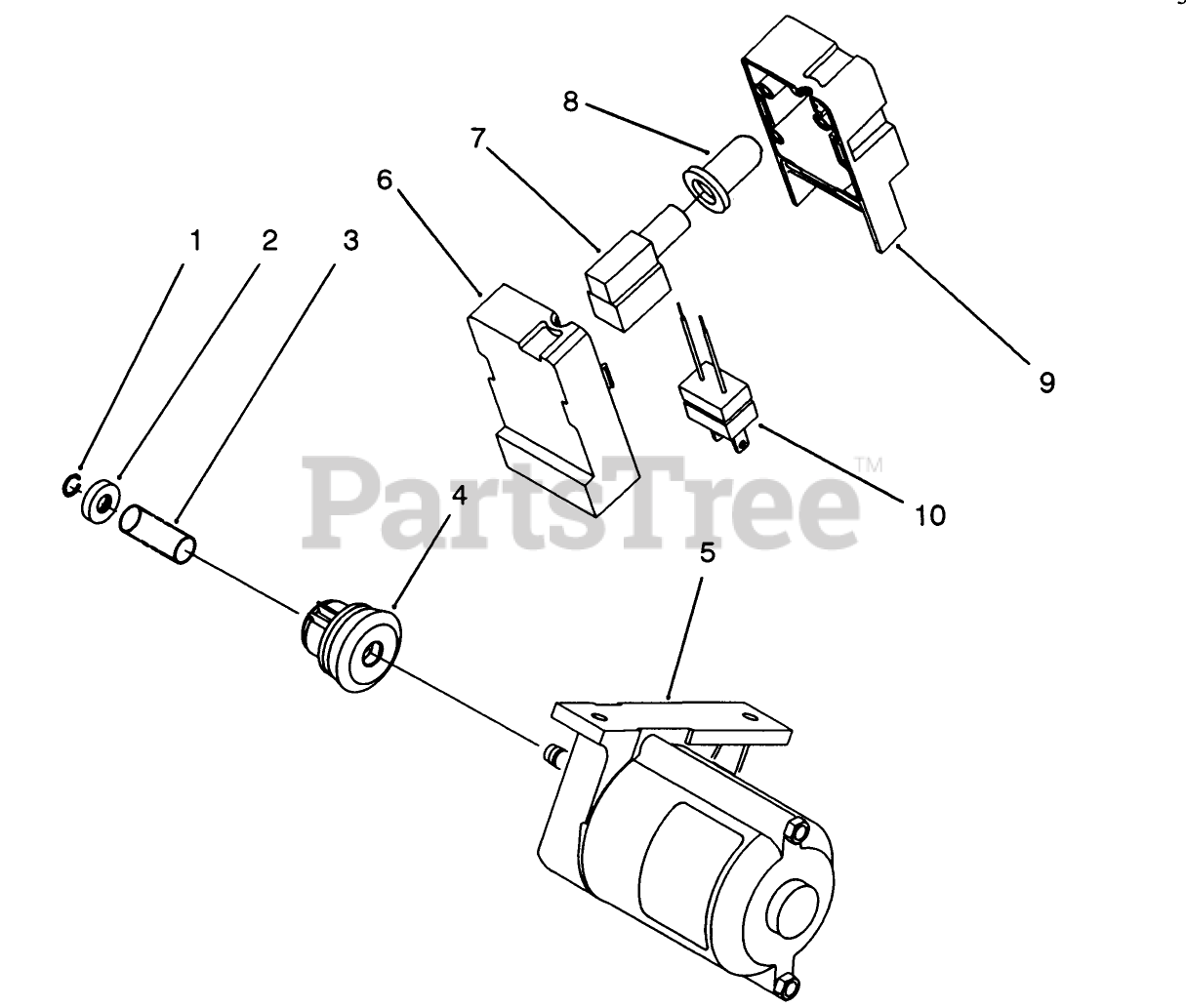 8
7
6
1 2 3
9
10
PartsTree™
4
5