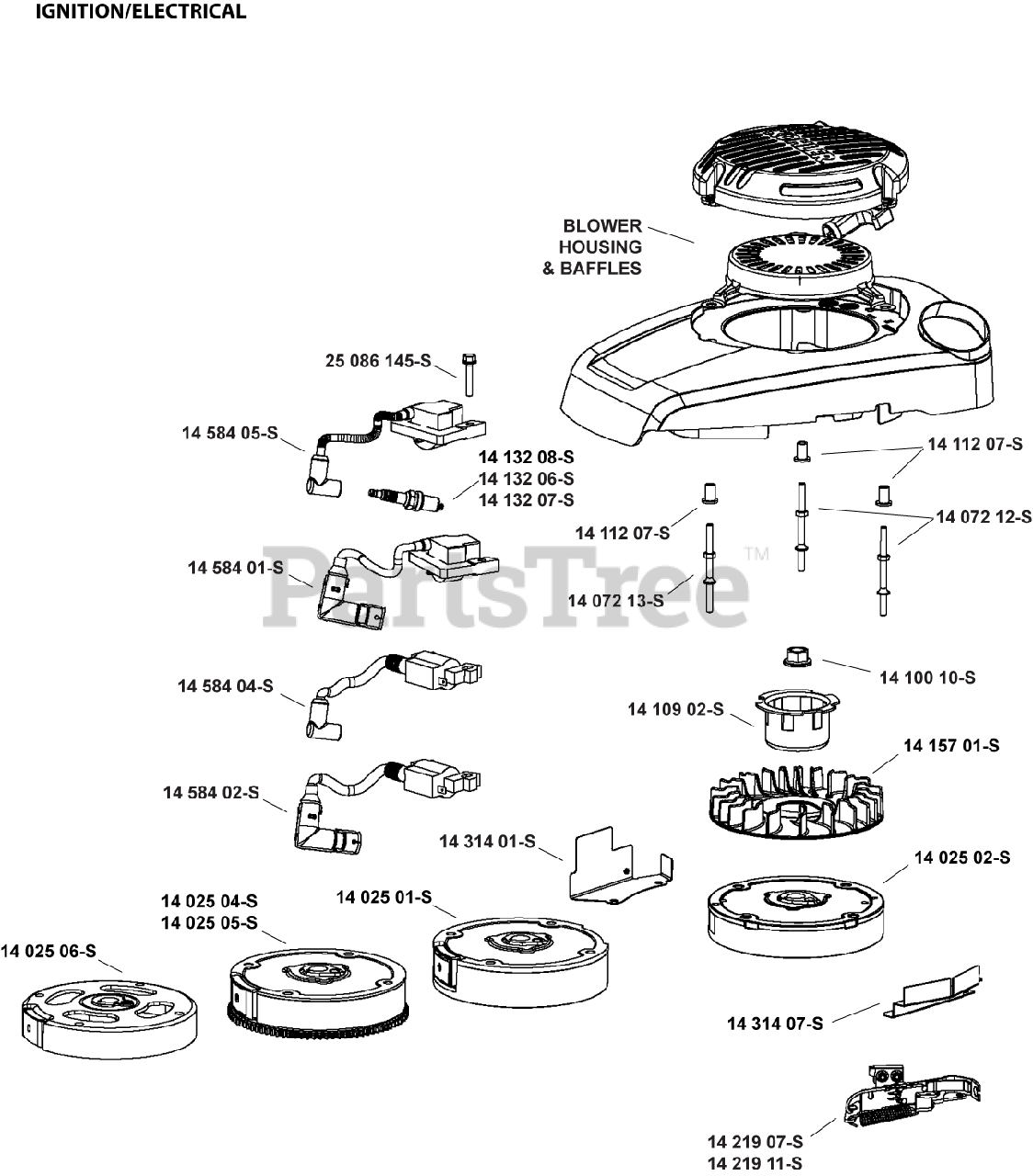 IGNITION/ELECTRICAL

BLOWER HOUSING & BAFFLES

25 086 145-S

14 584 05-S

14 132 08-S
14 132 06-S
14 132 07-S

14 112 07-S

14 112 07-S

14 072 12-S

14 584 01-S

PartsTree™

14 072 13-S

14 584 04-S

14 100 10-S

14 109 02-S

14 157 01-S

14 584 02-S

14 314 01-S

14 025 02-S

14 025 04-S
14 025 05-S

14 025 01-S

14 025 06-S

14 314 07-S

14 219 07-S
14 219 11-S