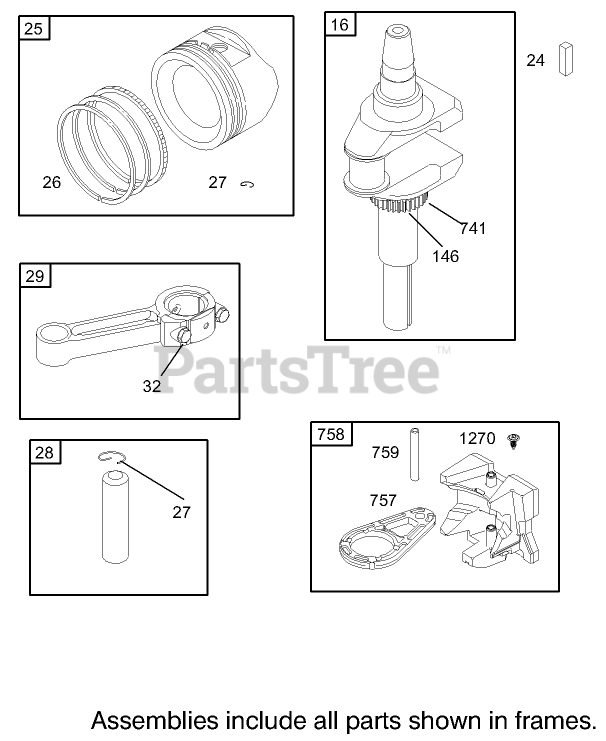 25
26
27
16
24
741
146
29
32
PartsTree™
28
27
758
759
1270
757
Assemblies include all parts shown in frames.