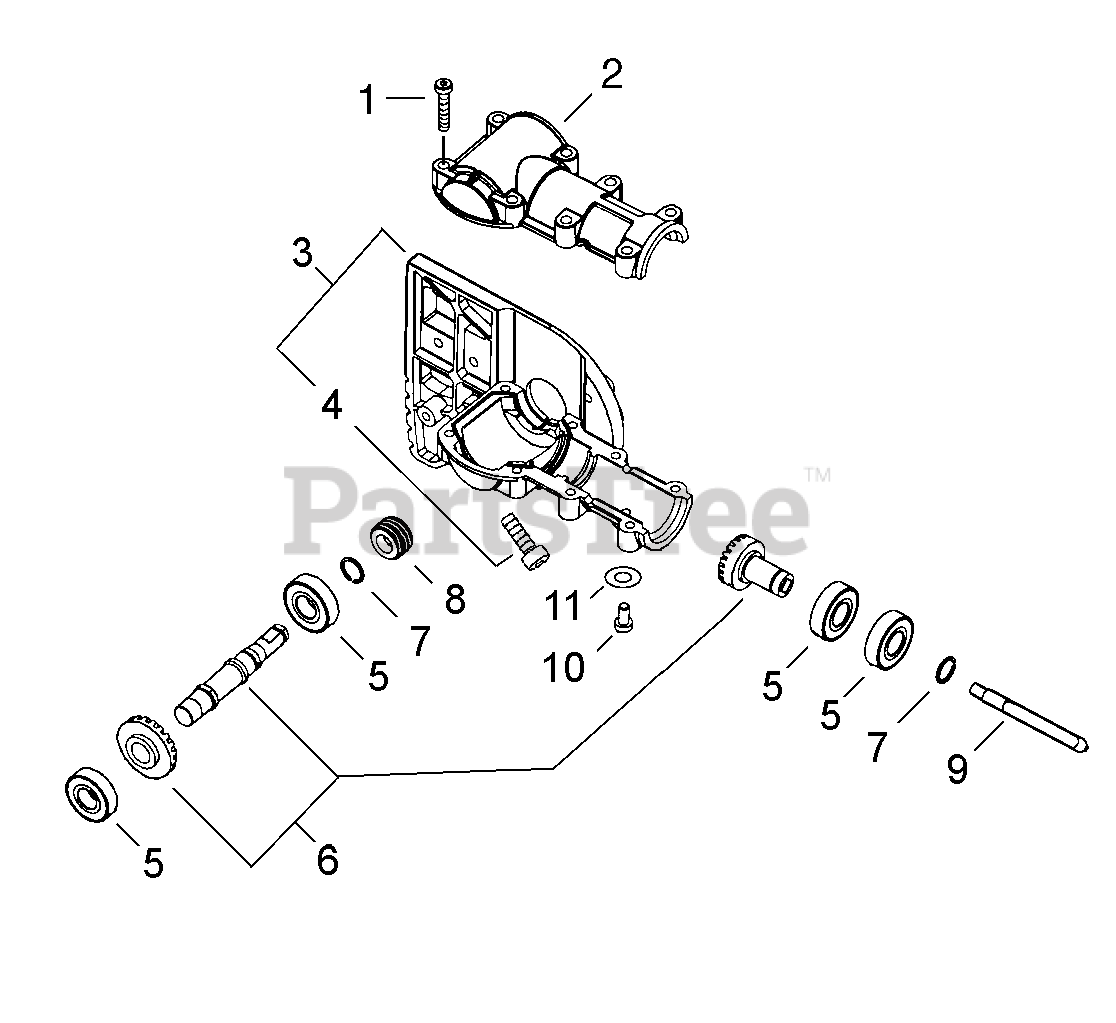 1
2
3
4
PartsTree™
8
7
5
11
10
5
5
7
9
5
6