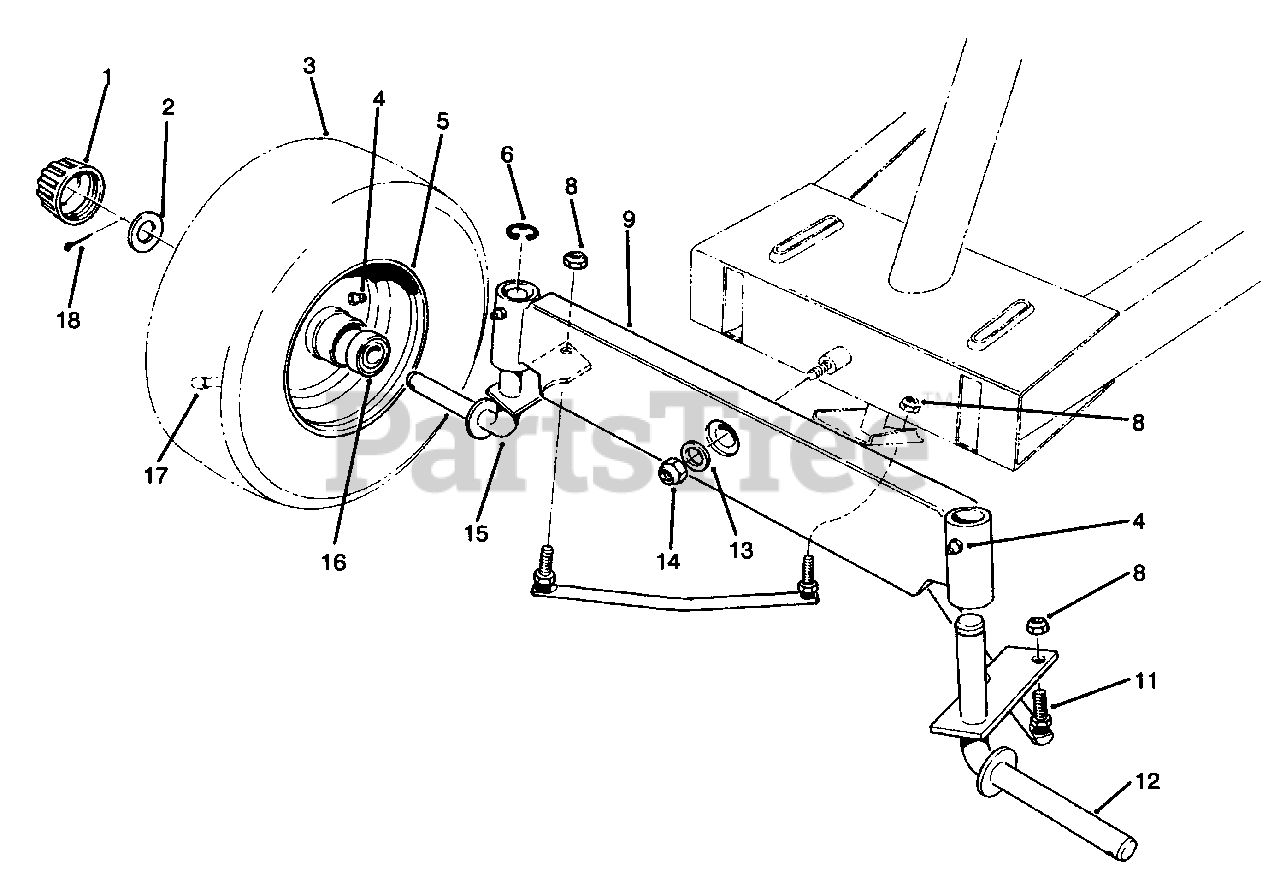 1
2
3
4
5
6
8
9
18
17
16
15
14
13
8
4
8
11
12
PartsTree