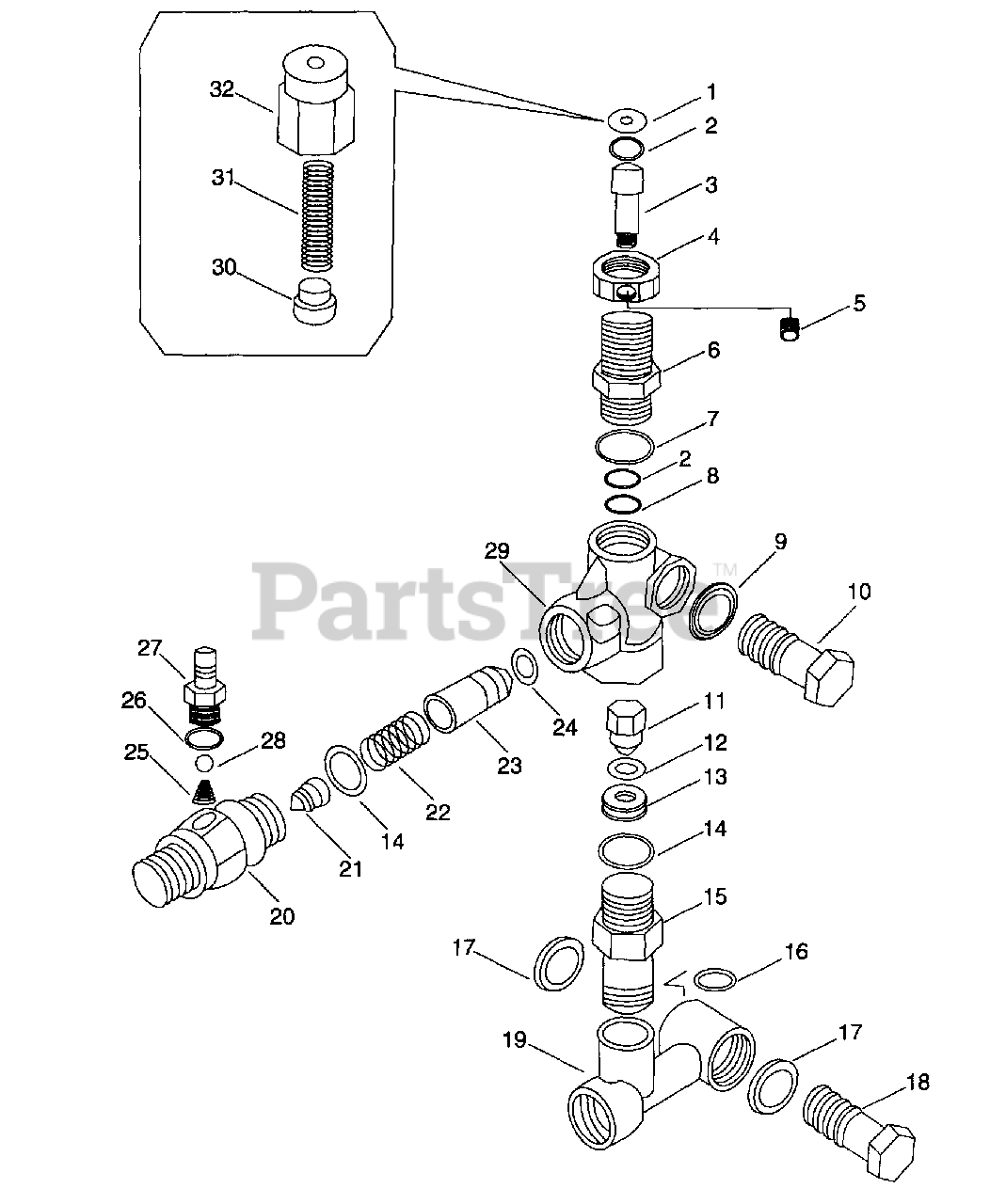 32
31
30
1
2
3
4
5
6
7
2
8
29
9
10
PartsTree™
27
26
28
25
24
23
22
14
21
20
11
12
13
14
15
17
16
19
17
18