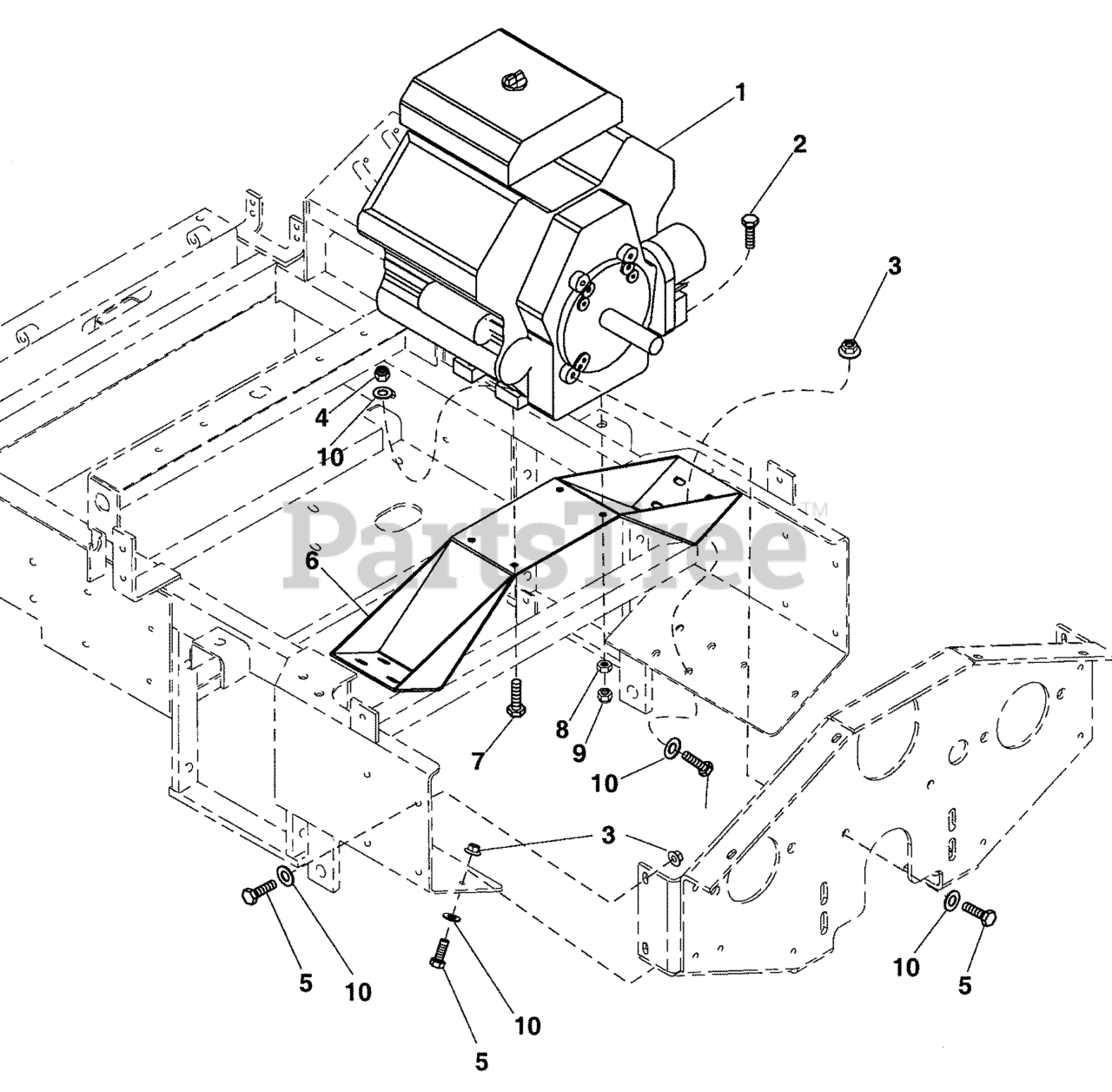 1
2
3
4
10
PartsTree™
6
7
8
9
10
3
5
10
10
5
10
5