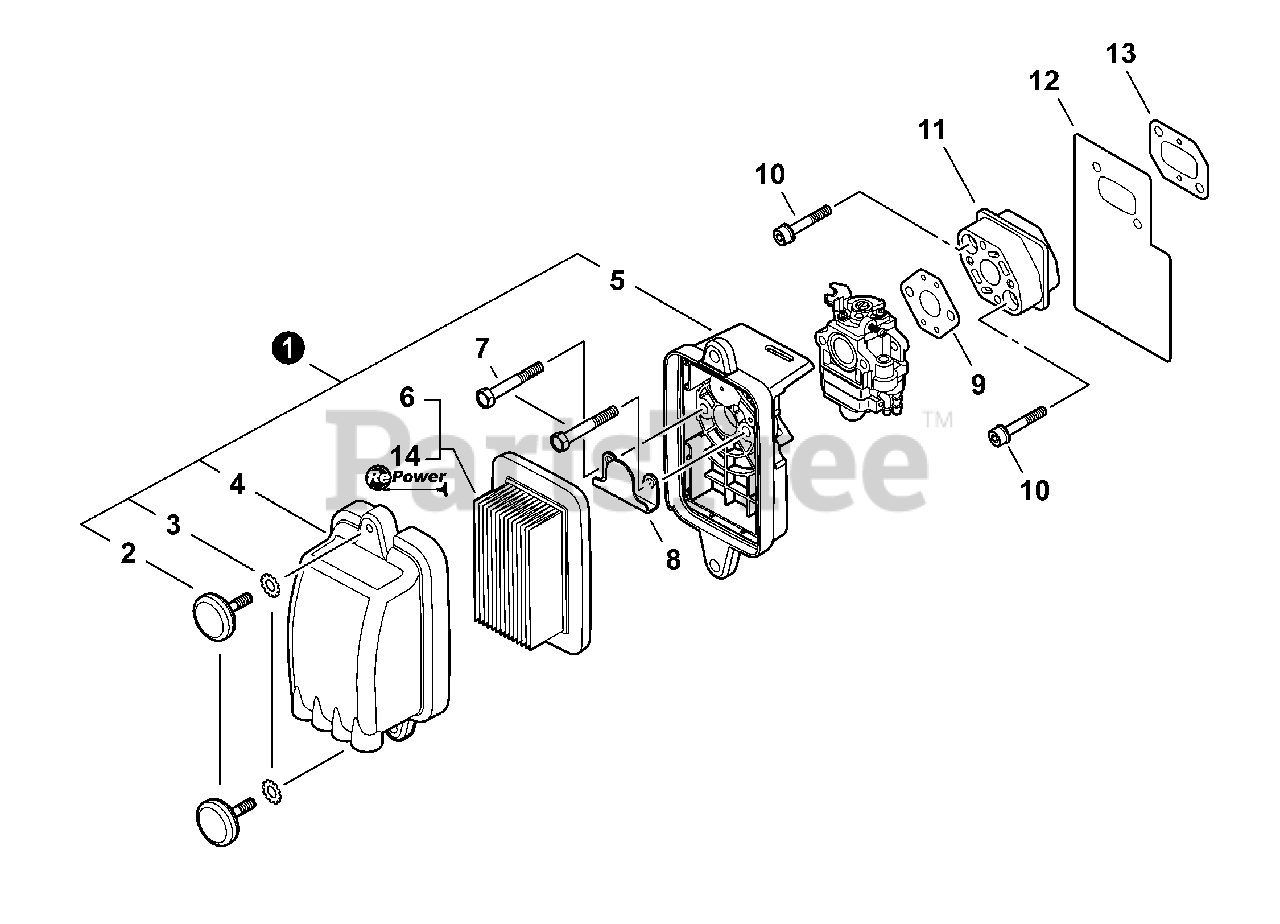 13
12
11
10
5
1
7
6
14
RePower
4
3
2
8
9
10
PartsTree™