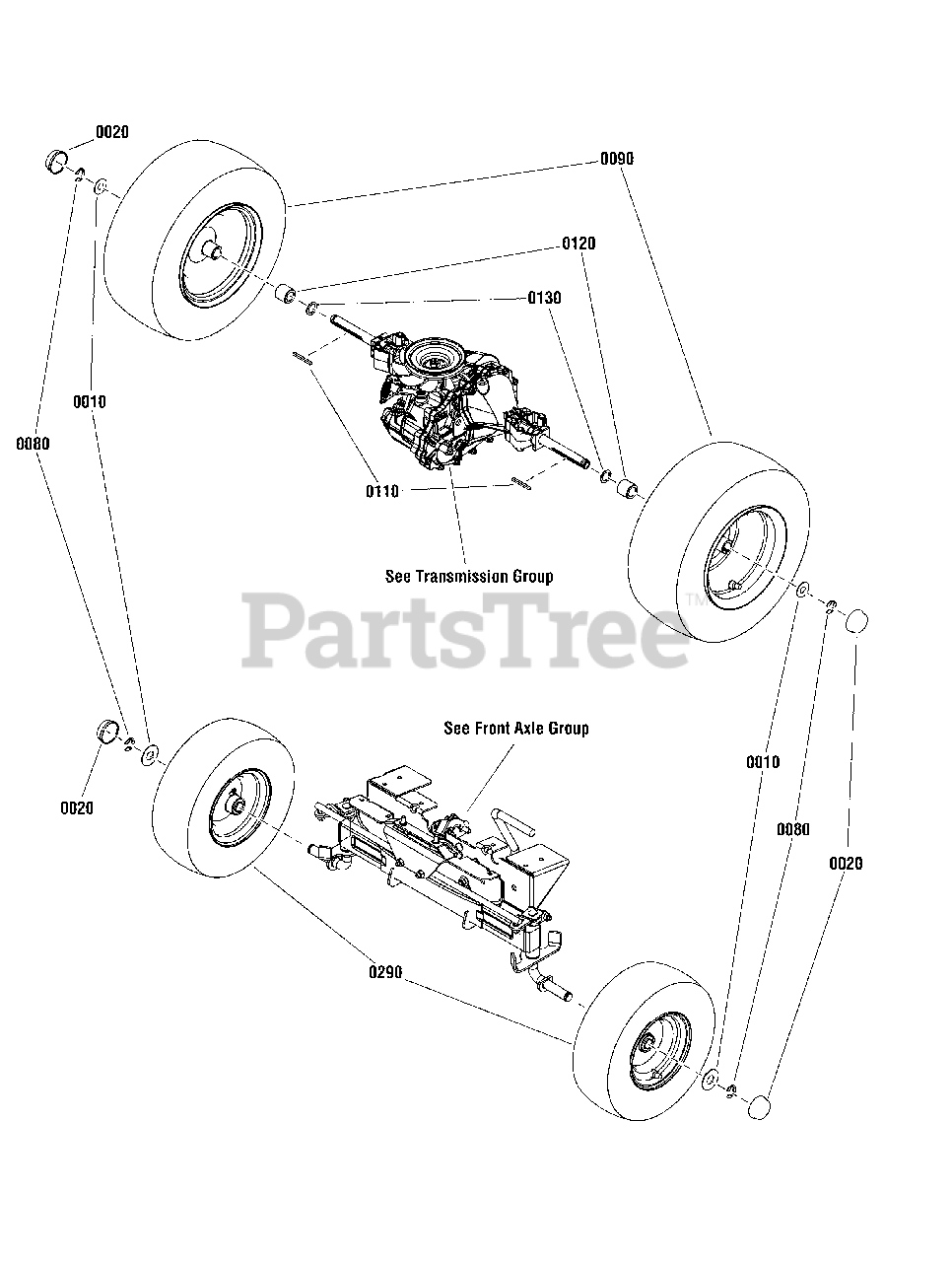 0020
0090
0120
0130
0010
0080
0110
See Transmission Group
PartsTree™
See Front Axle Group
0020
0010
0080
0020
0290