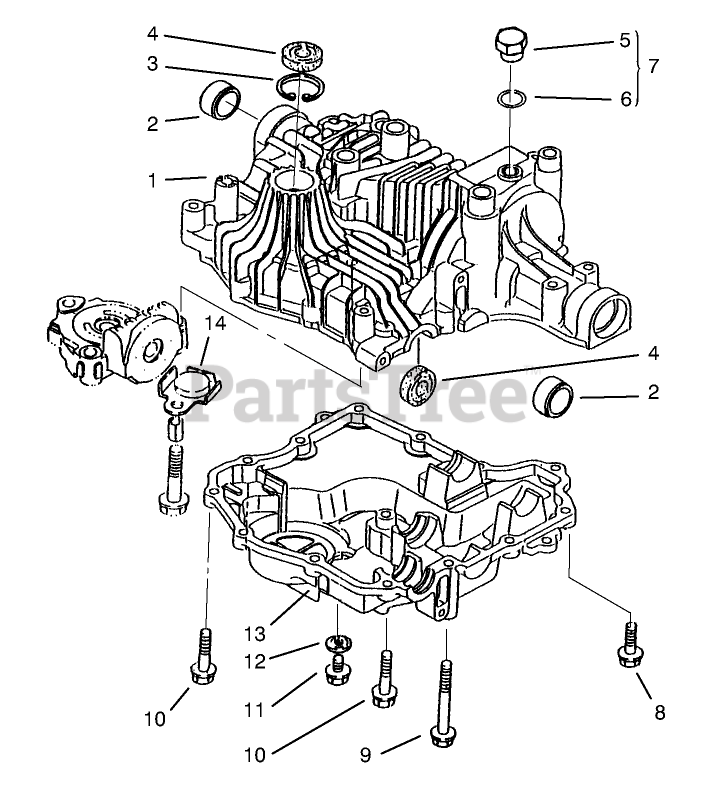 4
3
2
1
5
6
7
14
4
2
PartsTree
13
12
11
10
10
9
8