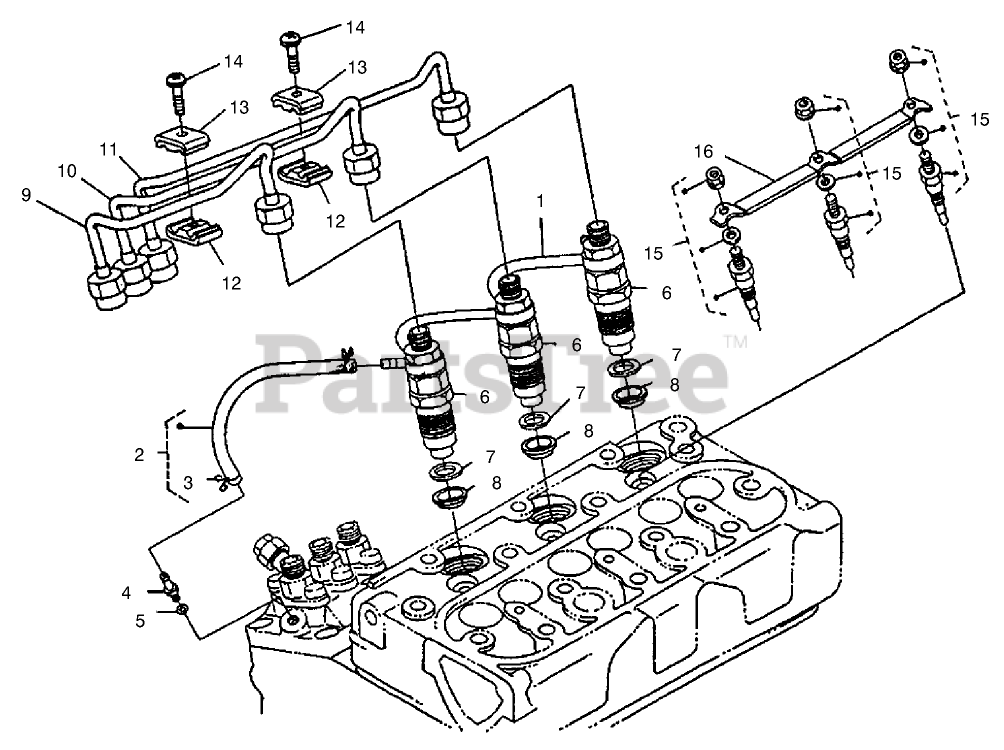 14
14
13
13
11
10
9
12
12
1
16
15
15
15
6
6
6
7
8
7
8
7
8
2
3
4
5
PartsTree™