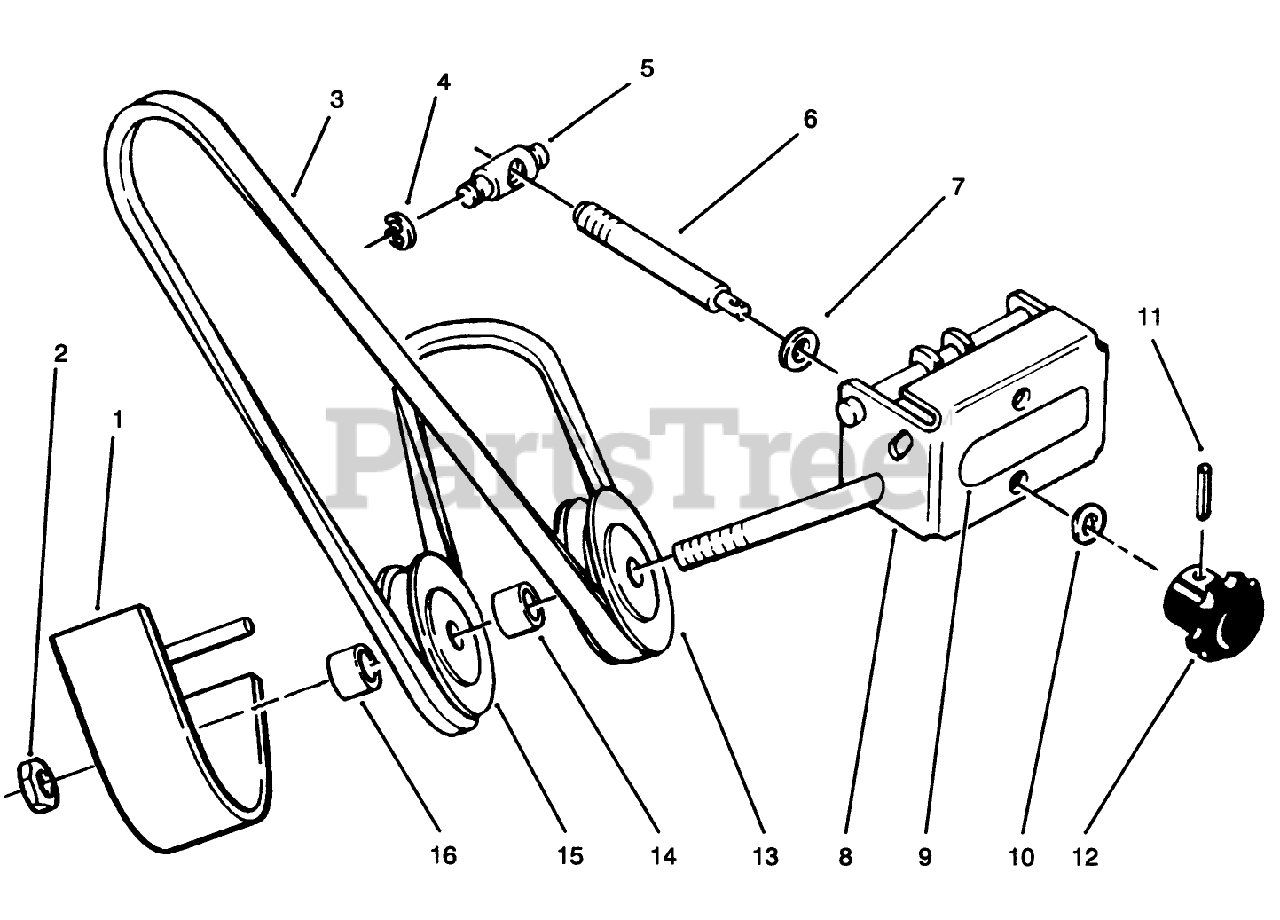 3
4
5
6
7
11
2
1
PartsTree
16
15
14
13
8
9
10
12